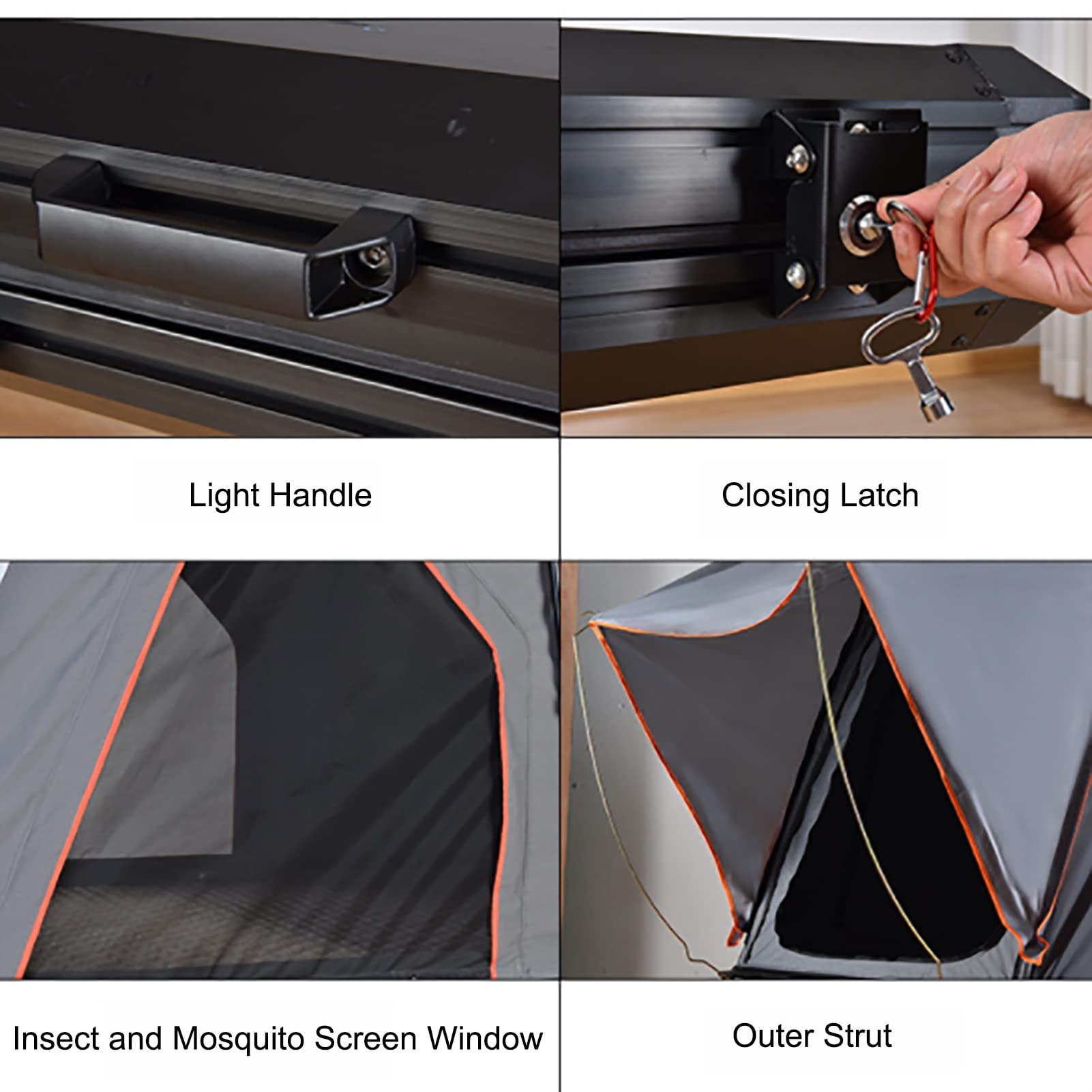 Light Handle

Closing Latch

Insect and Mosquito Screen Window

Outer Strut