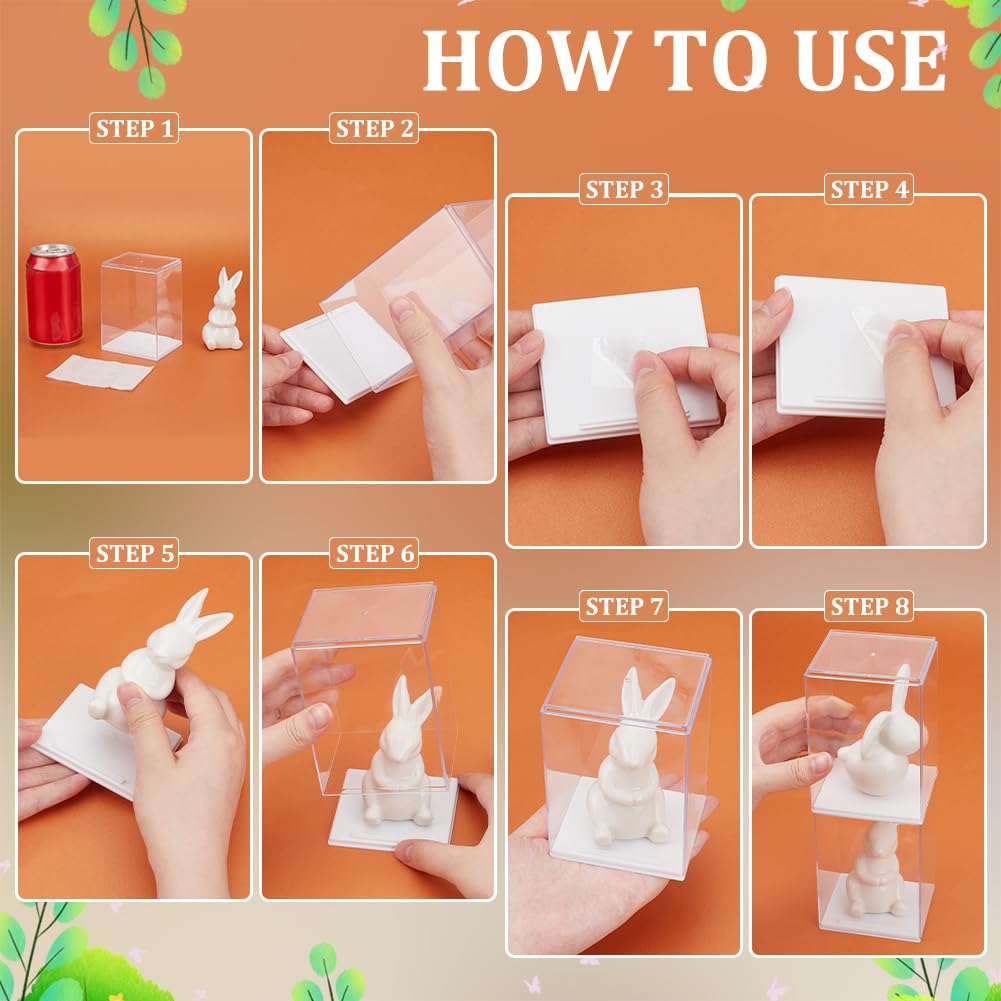 HOW TO USE

STEP 1

STEP 2

STEP 3

STEP 4

STEP 5

STEP 6

STEP 7

STEP 8