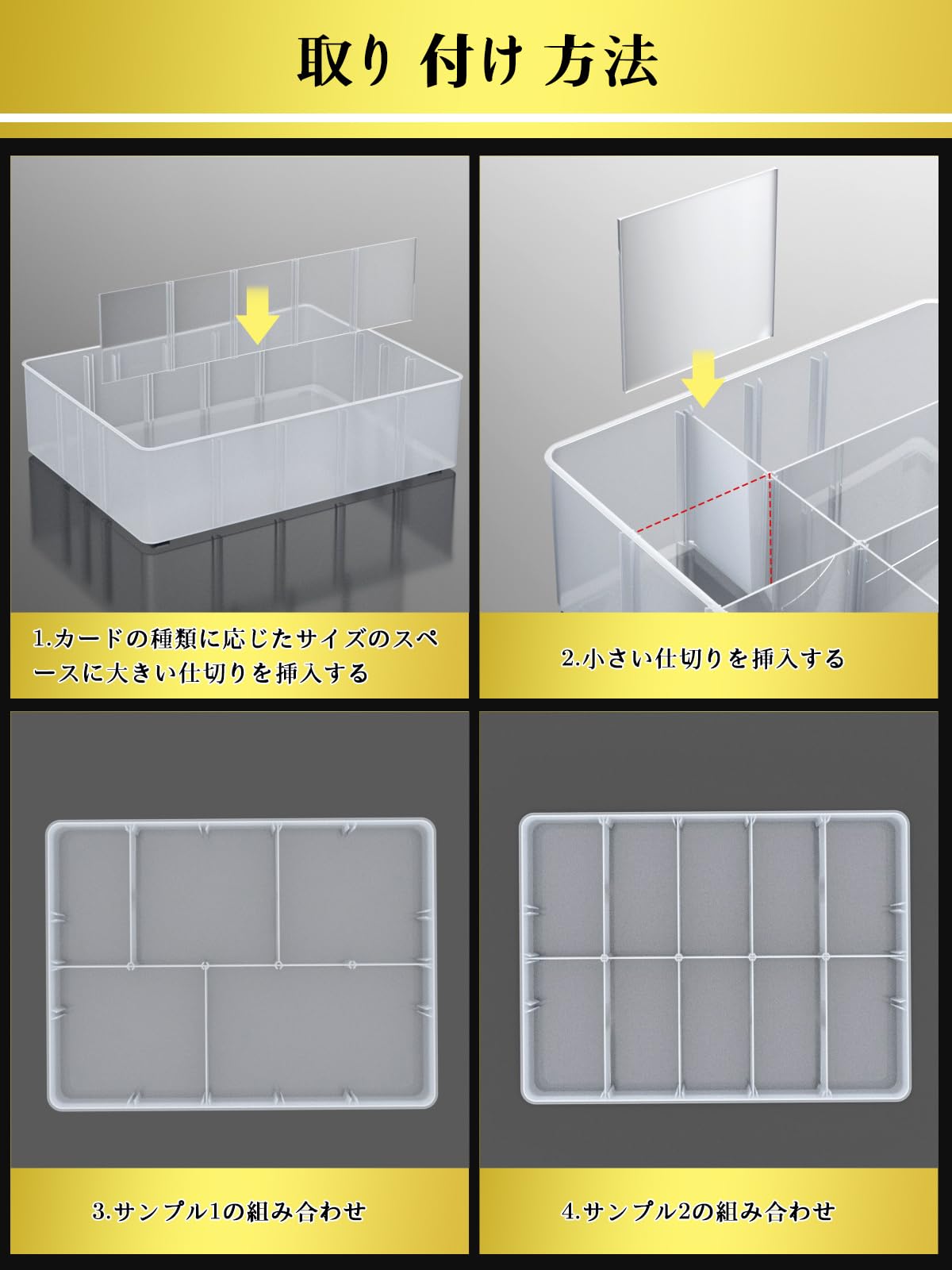 取り 付け 方法

1.カードの種類に応じたサイズのスペースに大きい仕切りを挿入する

2.小さい仕切りを挿入する

3.サンプル1の組み合わせ

4.サンプル2の組み合わせ