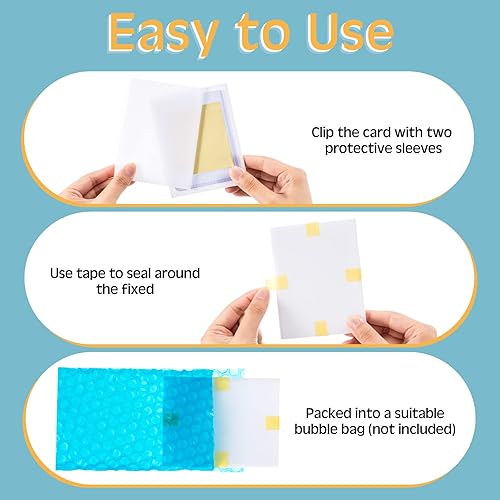 Easy to Use

Clip the card with two protective sleeves

Use tape to seal around the fixed

Packed into a suitable bubble bag (not included)