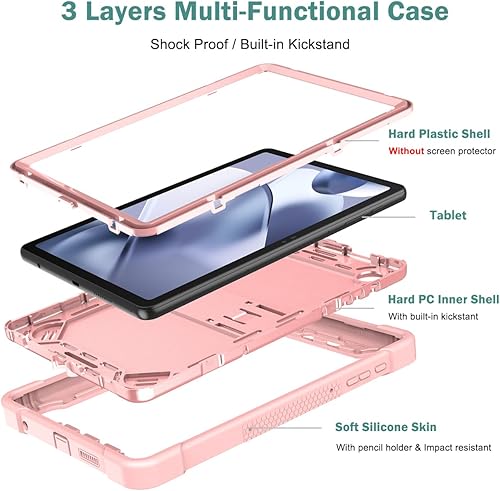 3 Layers Multi-Functional Case

Shock Proof / Built-in Kickstand

Hard Plastic Shell
Without screen protector

Tablet

Hard PC Inner Shell
With built-in kickstant

Soft Silicone Skin
With pencil holder & Impact resistant