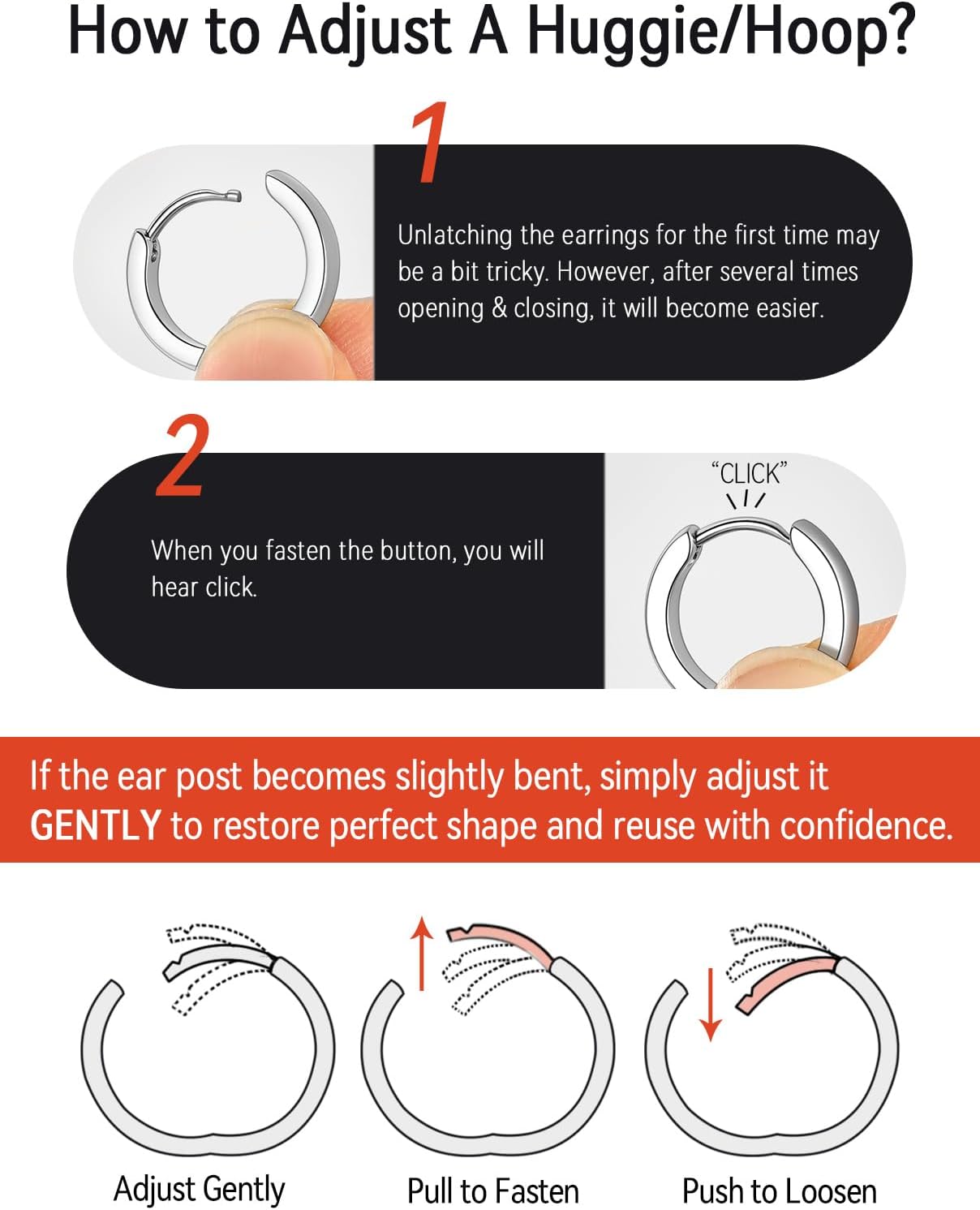 How to Adjust A Huggie/Hoop?

1

Unlatching the earrings for the first time may be a bit tricky. However, after several times opening & closing, it will become easier.

2

When you fasten the button, you will hear click.

"CLICK"

If the ear post becomes slightly bent, simply adjust it GENTLY to restore perfect shape and reuse with confidence.

Adjust Gently

Pull to Fasten

Push to Loosen