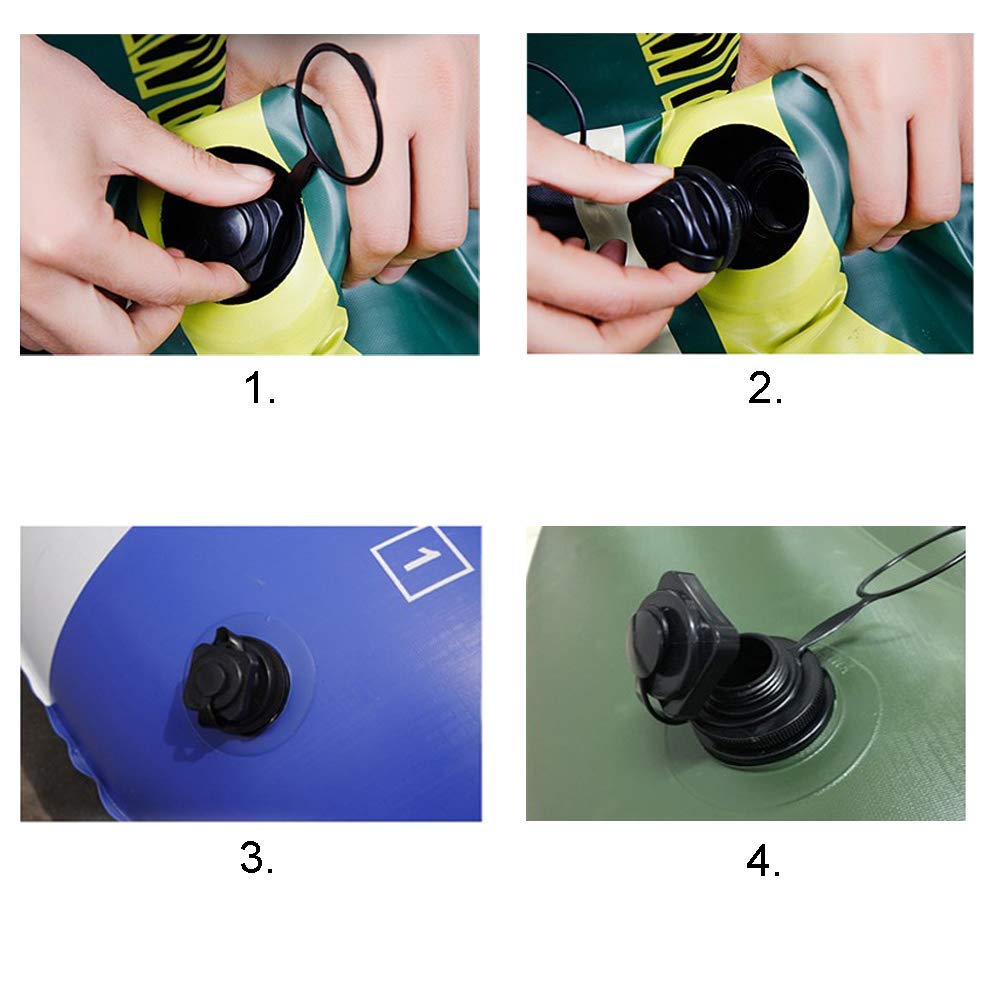 1.

2.

1

3.

4.