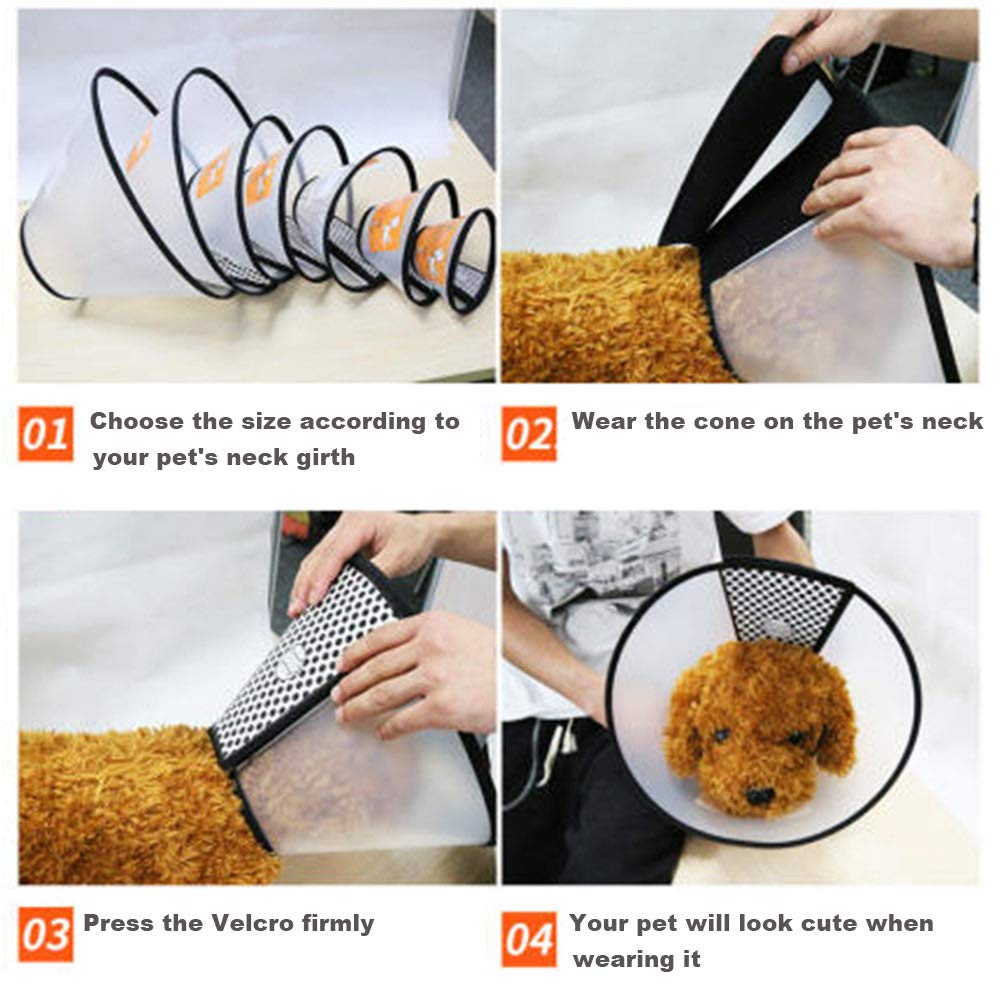 01 Choose the size according to your pet's neck girth

02 Wear the cone on the pet's neck

03 Press the Velcro firmly

04 Your pet will look cute when wearing it