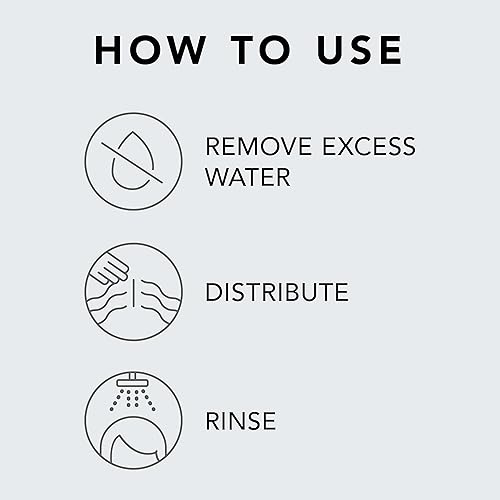 HOW TO USE

REMOVE EXCESS WATER

DISTRIBUTE

RINSE