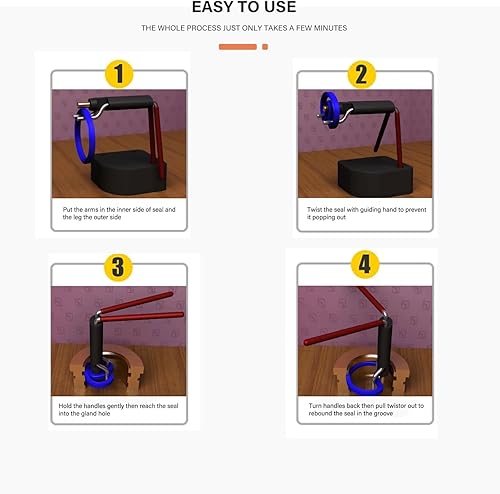 EASY TO USE

THE WHOLE PROCESS JUST ONLY TAKES A FEW MINUTES

1

Put the arms in the inner side of seal and the leg the outer side

2

Twist the seal with guiding hand to prevent it popping out

3

Hold the handles gently then reach the seal into the gland hole

4

Turn handles back then pull twistor out to rebound the seal in the groove