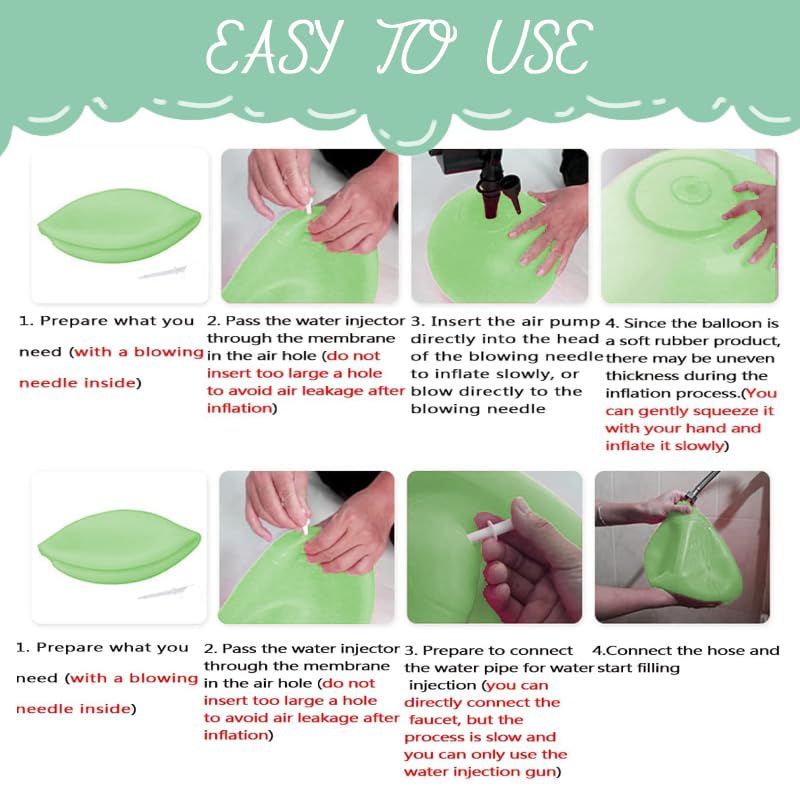 EASY TO USE

1. Prepare what you need (with a blowing needle inside)

2. Pass the water injector through the membrane in the air hole (do not insert too large a hole to avoid air leakage after inflation)

3. Insert the air pump directly into the head of the blowing needle to inflate slowly, or blow directly to the blowing needle

4. Since the balloon is a soft rubber product, there may be uneven thickness during the inflation process.(You can gently squeeze it with your hand and inflate it slowly)

1. Prepare what you need (with a blowing needle inside)

2. Pass the water injector through the membrane in the air hole (do not insert too large a hole to avoid air leakage after inflation)

3. Prepare to connect the water pipe for water injection (you can directly connect the faucet, but the process is slow and you can only use the water injection gun)

4.Connect the hose and start filling