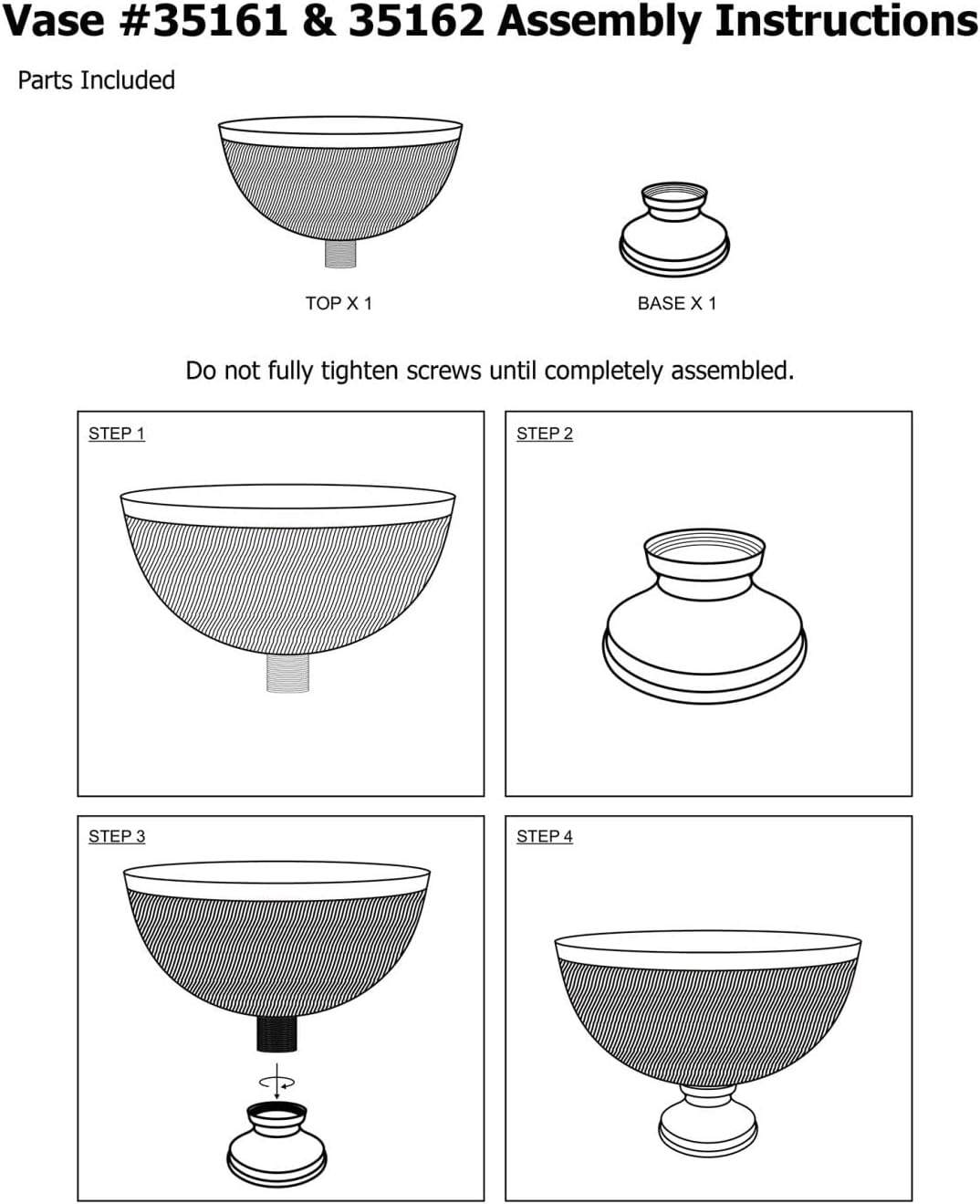 Vase #35161 & 35162 Assembly Instructions

Parts Included

TOP X 1

BASE X 1

Do not fully tighten screws until completely assembled.

STEP 1

STEP 2

STEP 3

STEP 4