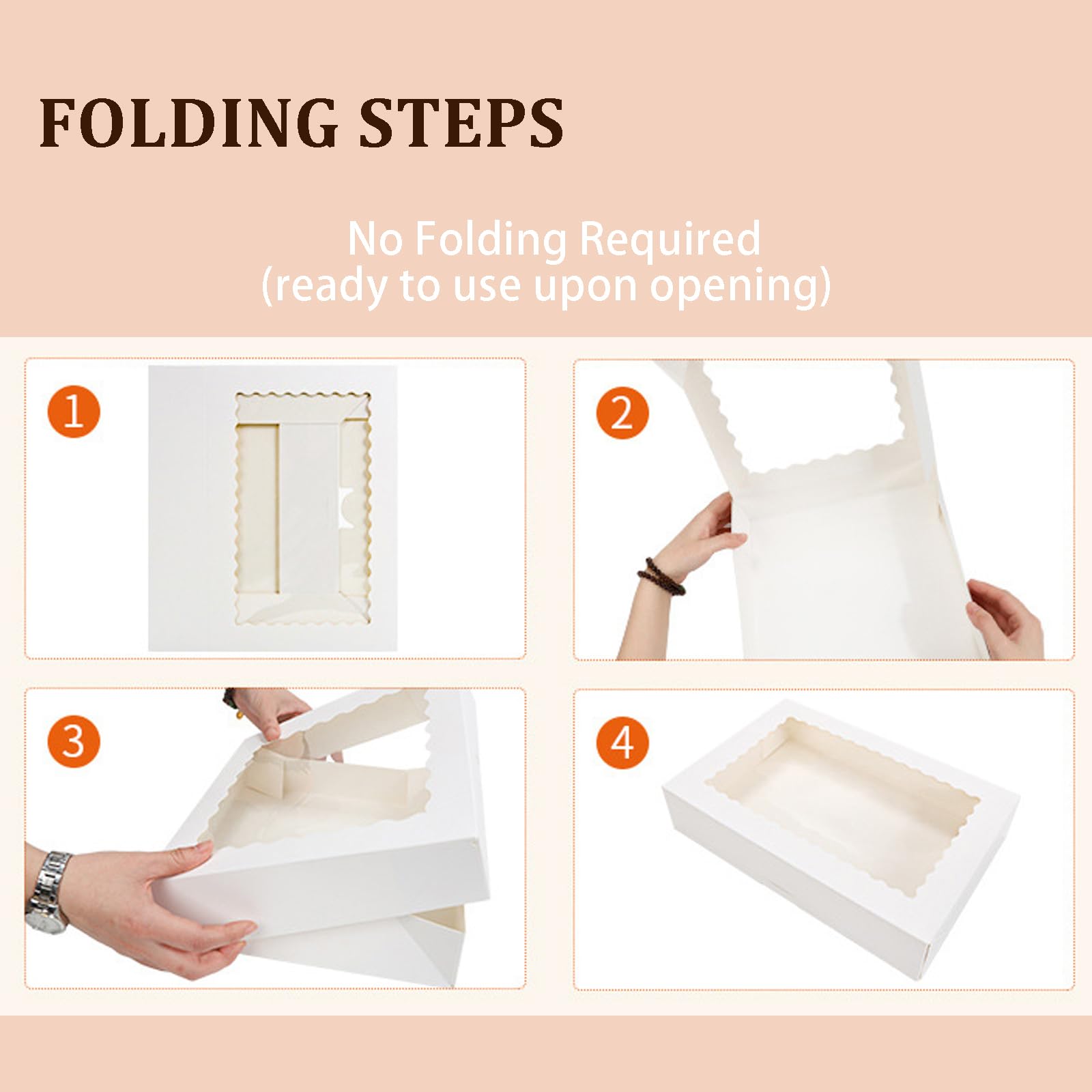 FOLDING STEPS

No Folding Required
(ready to use upon opening)

1

2

3

4