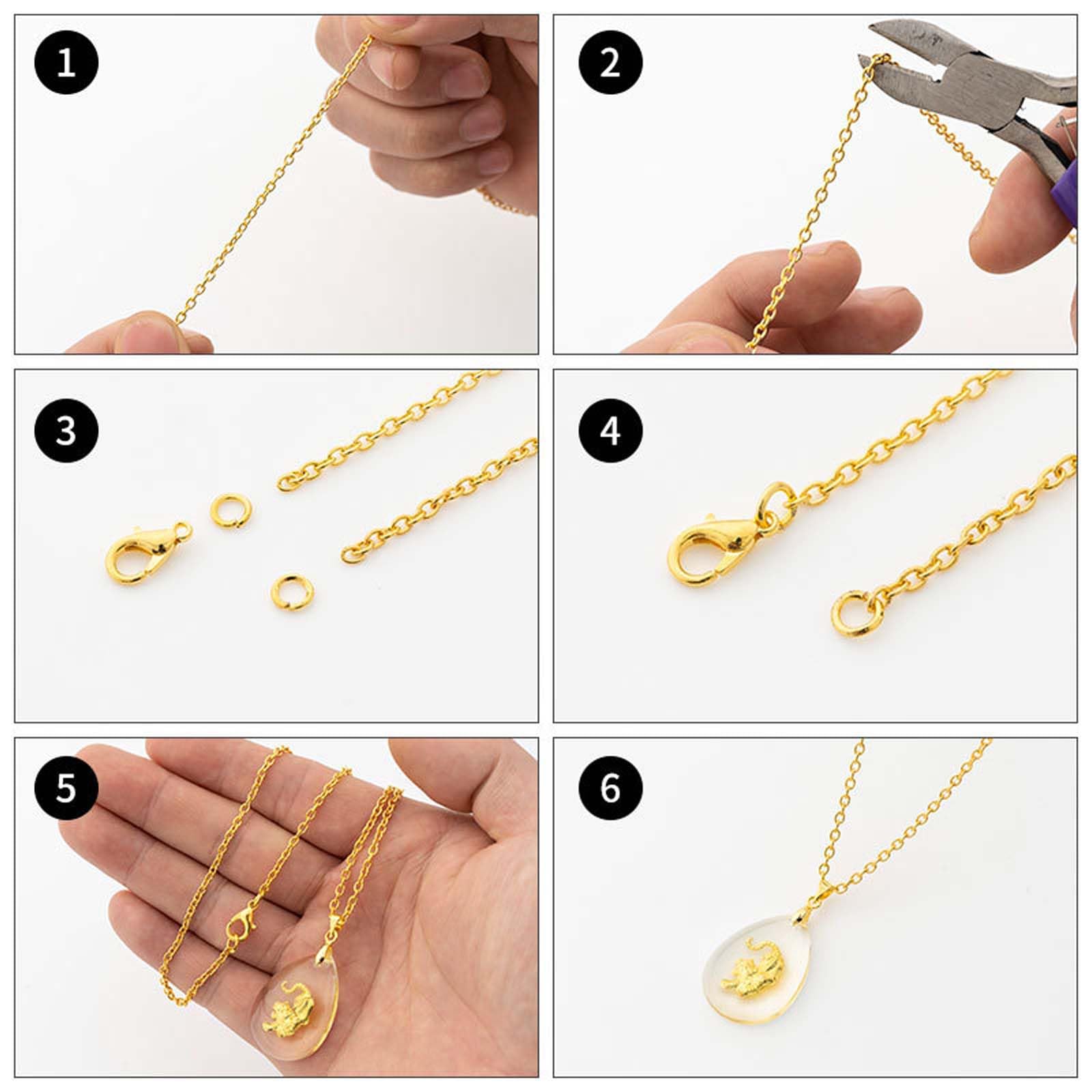 1

2

3

4

5

6