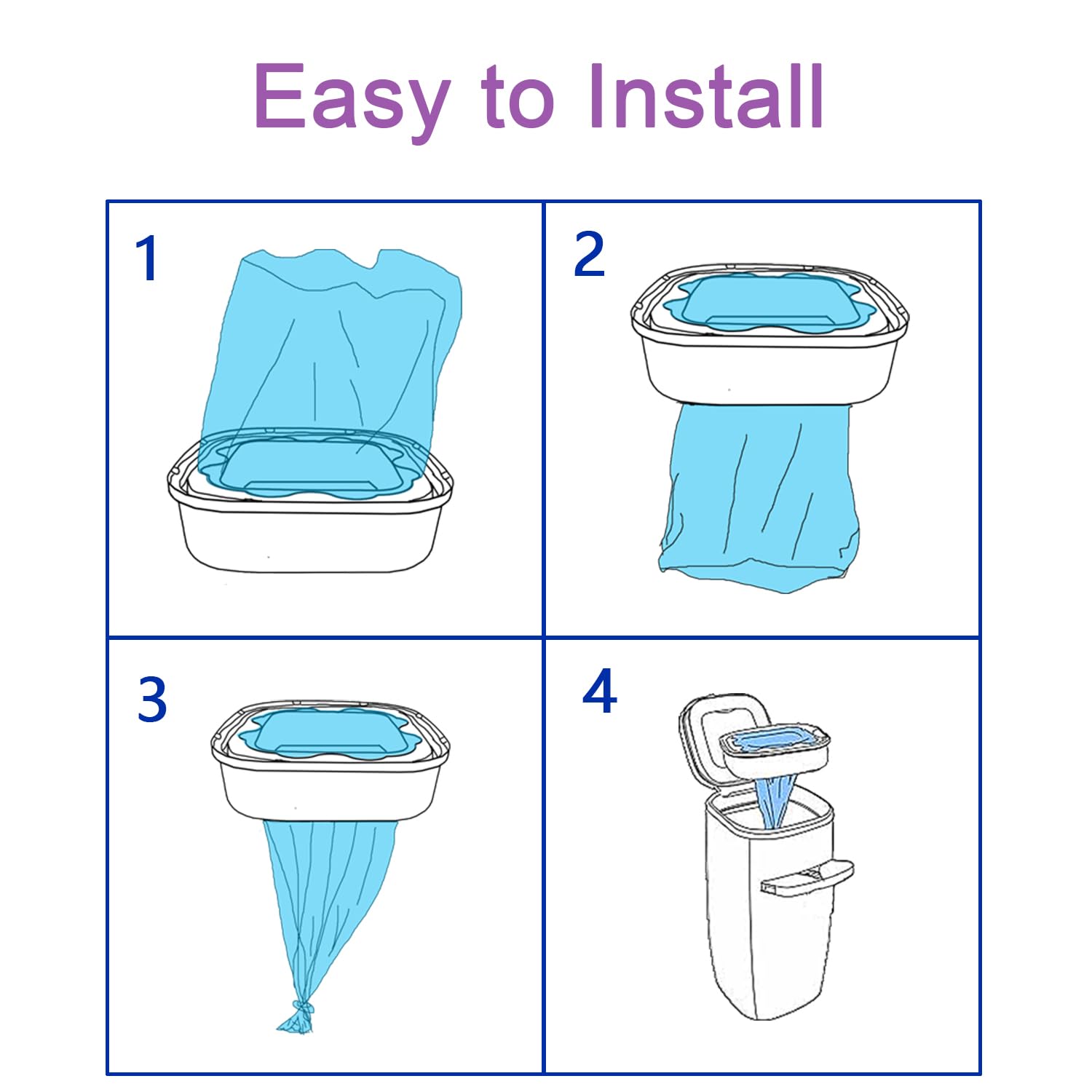 Easy to Install

1

2

3

4