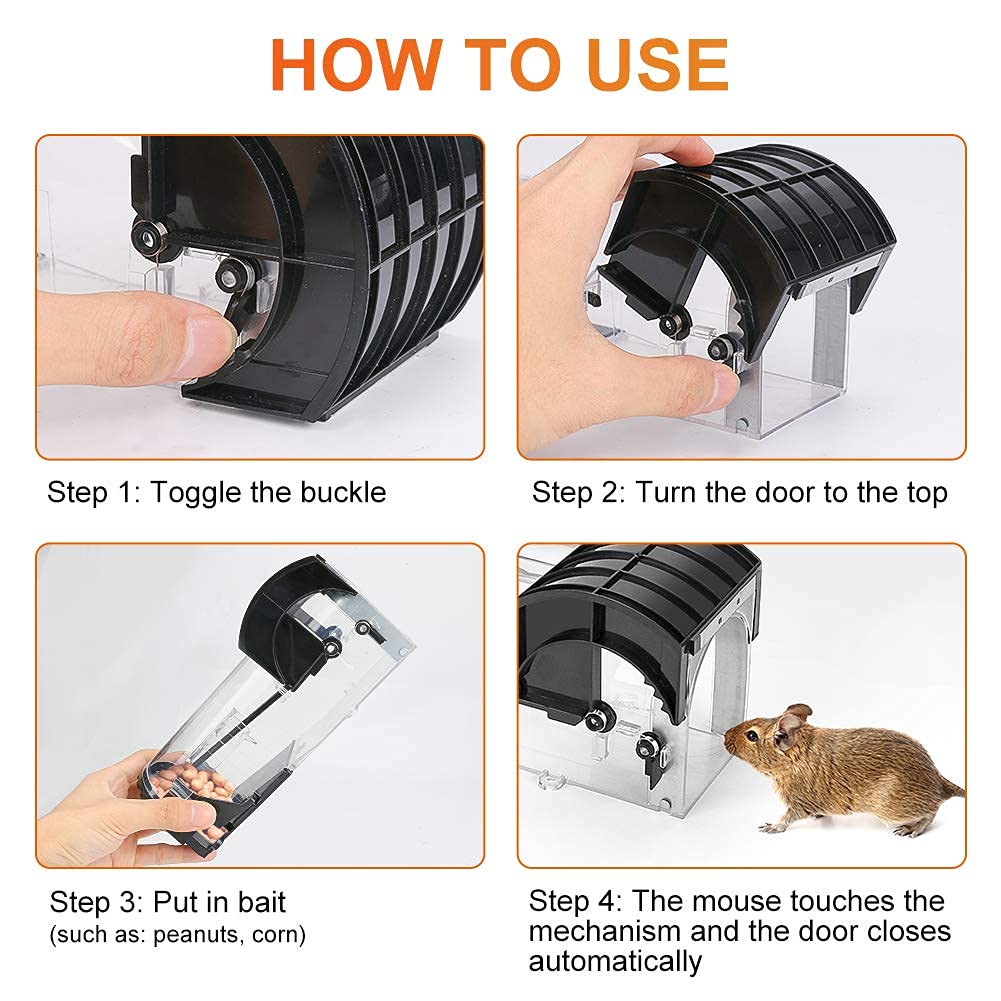 HOW TO USE

Step 1: Toggle the buckle

Step 2: Turn the door to the top

Step 3: Put in bait
(such as: peanuts, corn)

Step 4: The mouse touches the mechanism and the door closes automatically