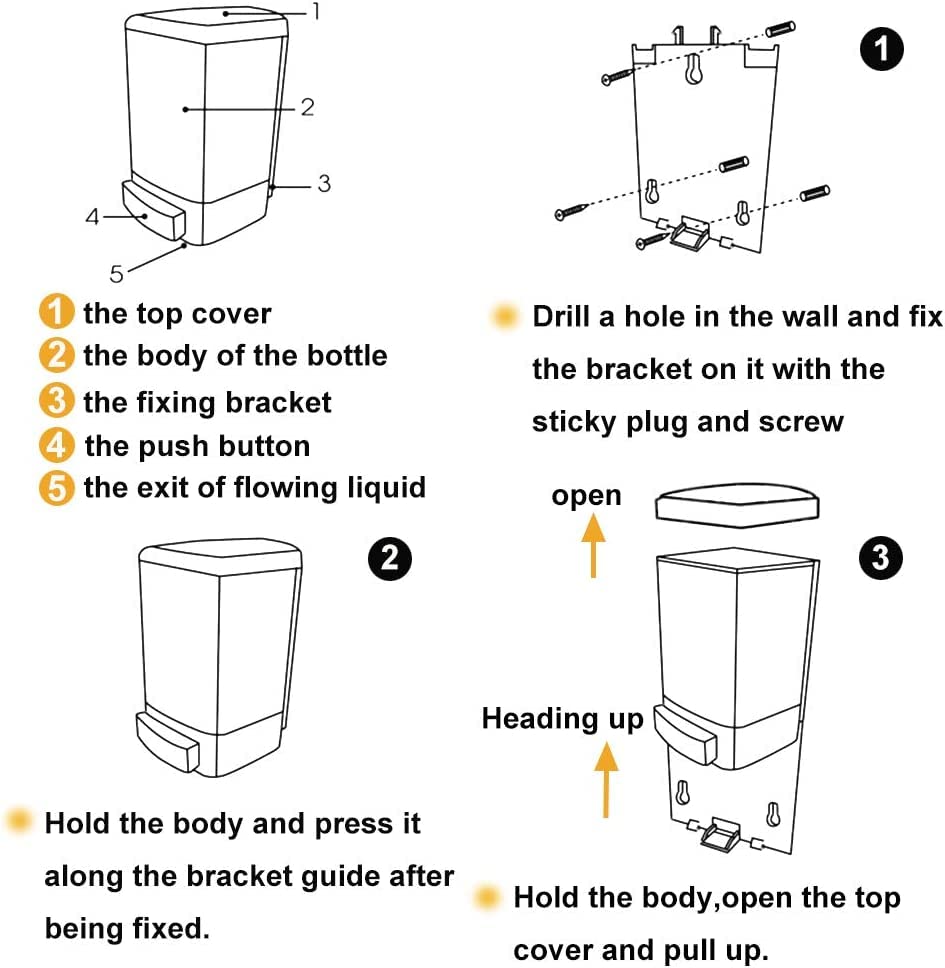 1
2
3
4
5

1 the top cover
2 the body of the bottle
3 the fixing bracket
4 the push button
5 the exit of flowing liquid

1

Drill a hole in the wall and fix the bracket on it with the sticky plug and screw

2

Hold the body and press it along the bracket guide after being fixed.

open

3

Heading up

Hold the body,open the top cover and pull up.