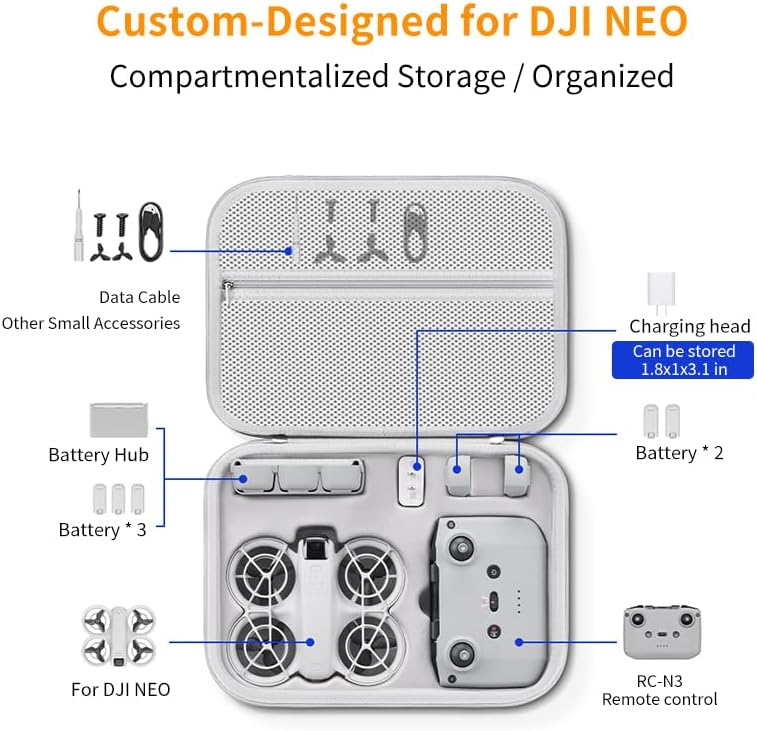 Custom-Designed for DJI NEO
Compartmentalized Storage / Organized

Data Cable
Other Small Accessories

Charging head
Can be stored
1.8x1x3.1 in

Battery Hub

Battery * 3

Battery * 2

For DJI NEO

RC-N3
Remote control