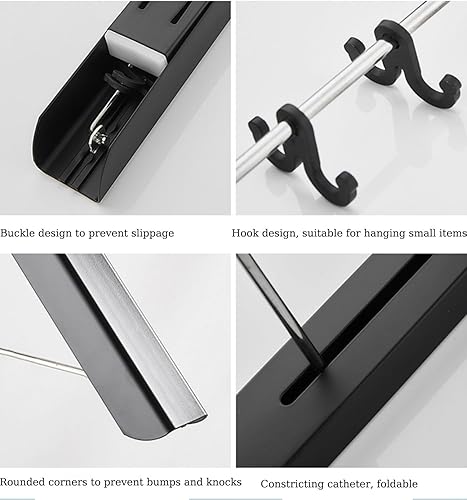 Buckle design to prevent slippage

Hook design, suitable for hanging small items

Rounded corners to prevent bumps and knocks

Constricting catheter, foldable