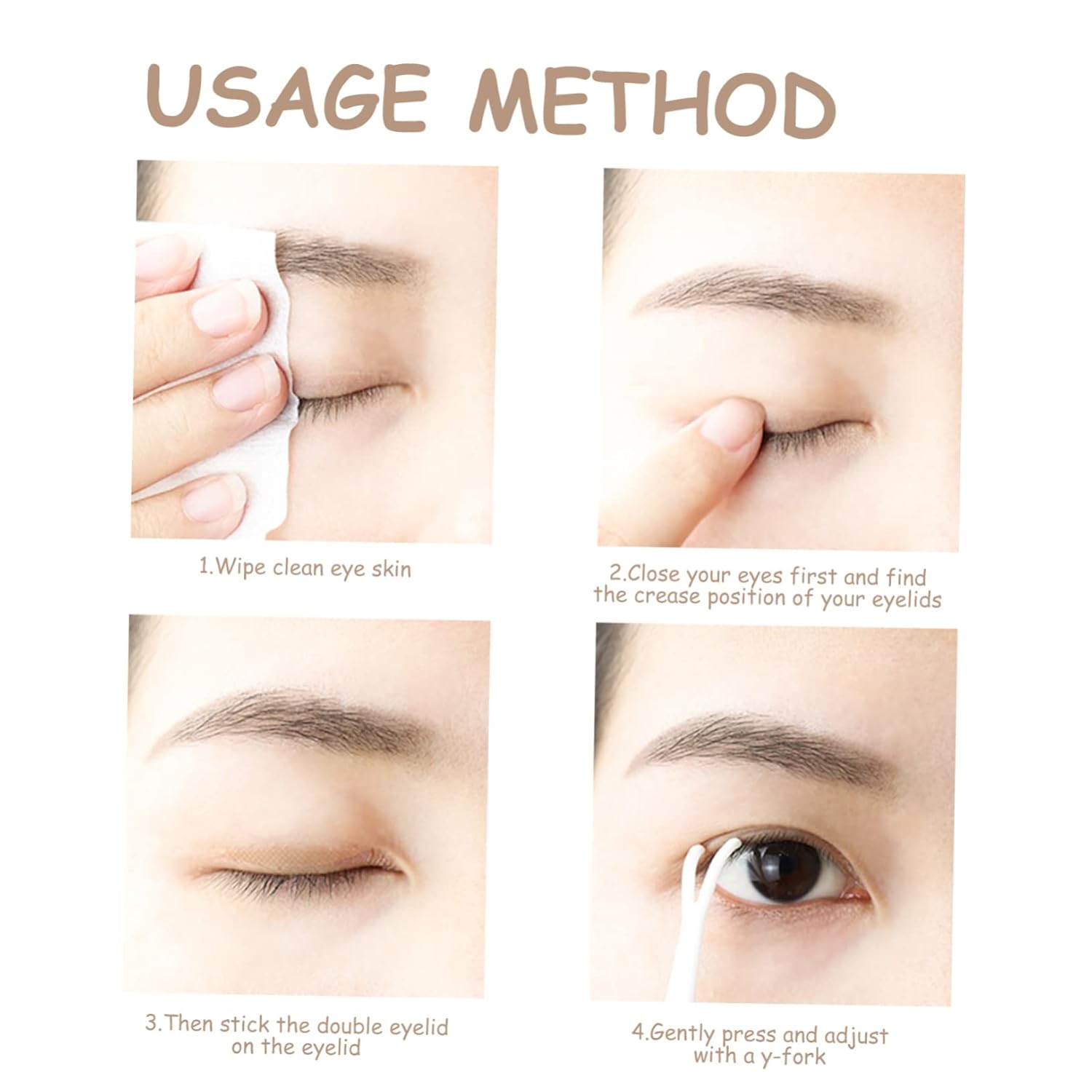 USAGE METHOD

1.Wipe clean eye skin

2.Close your eyes first and find the crease position of your eyelids

3.Then stick the double eyelid on the eyelid

4.Gently press and adjust with a y-fork