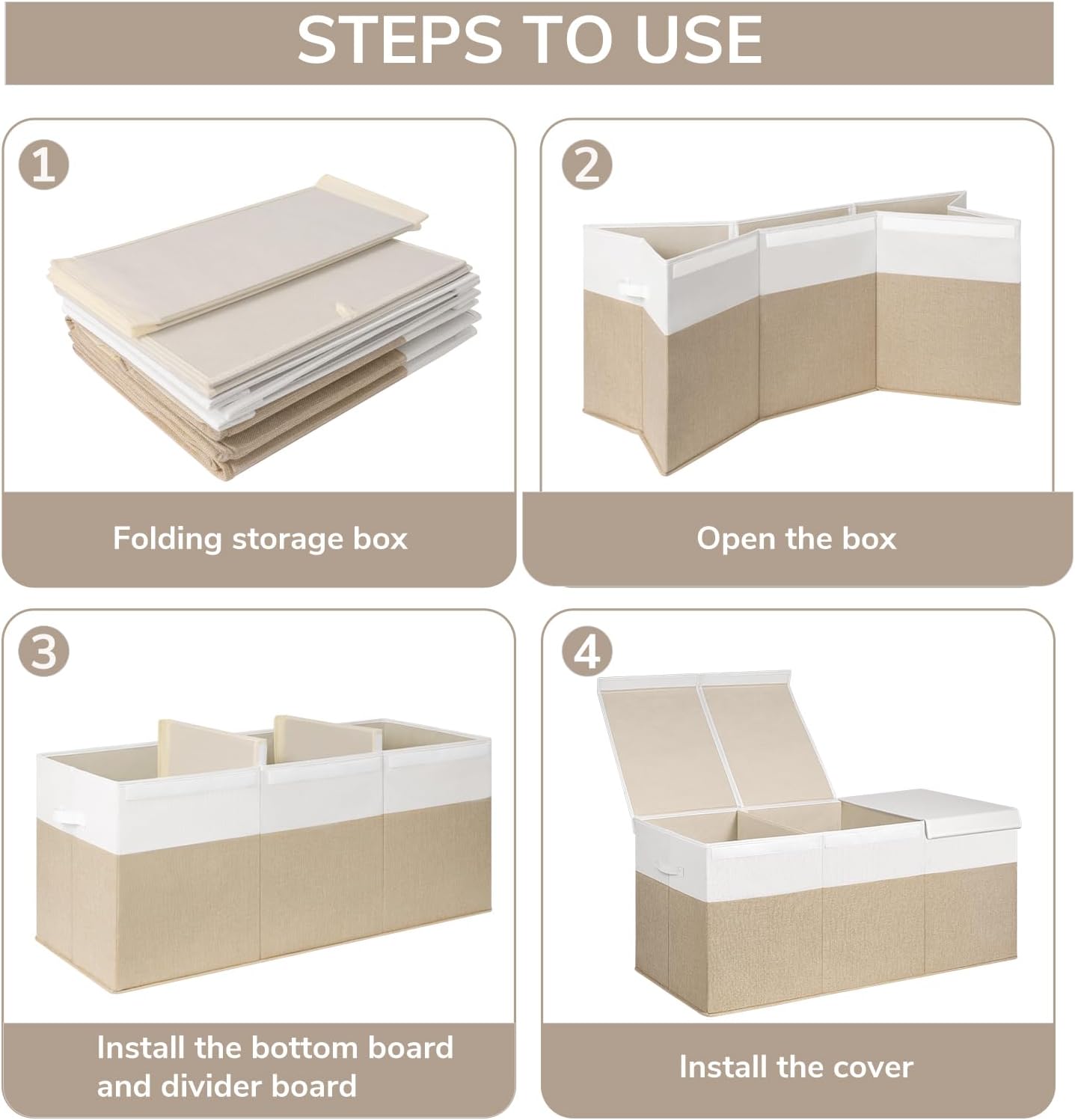 STEPS TO USE

1

Folding storage box

2

Open the box

3

Install the bottom board and divider board

4

Install the cover