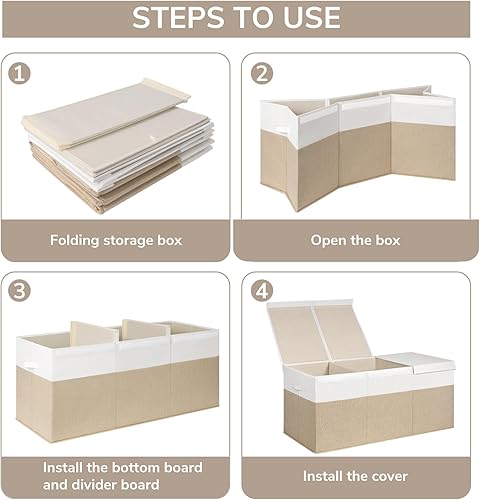 STEPS TO USE

1

Folding storage box

2

Open the box

3

Install the bottom board and divider board

4

Install the cover