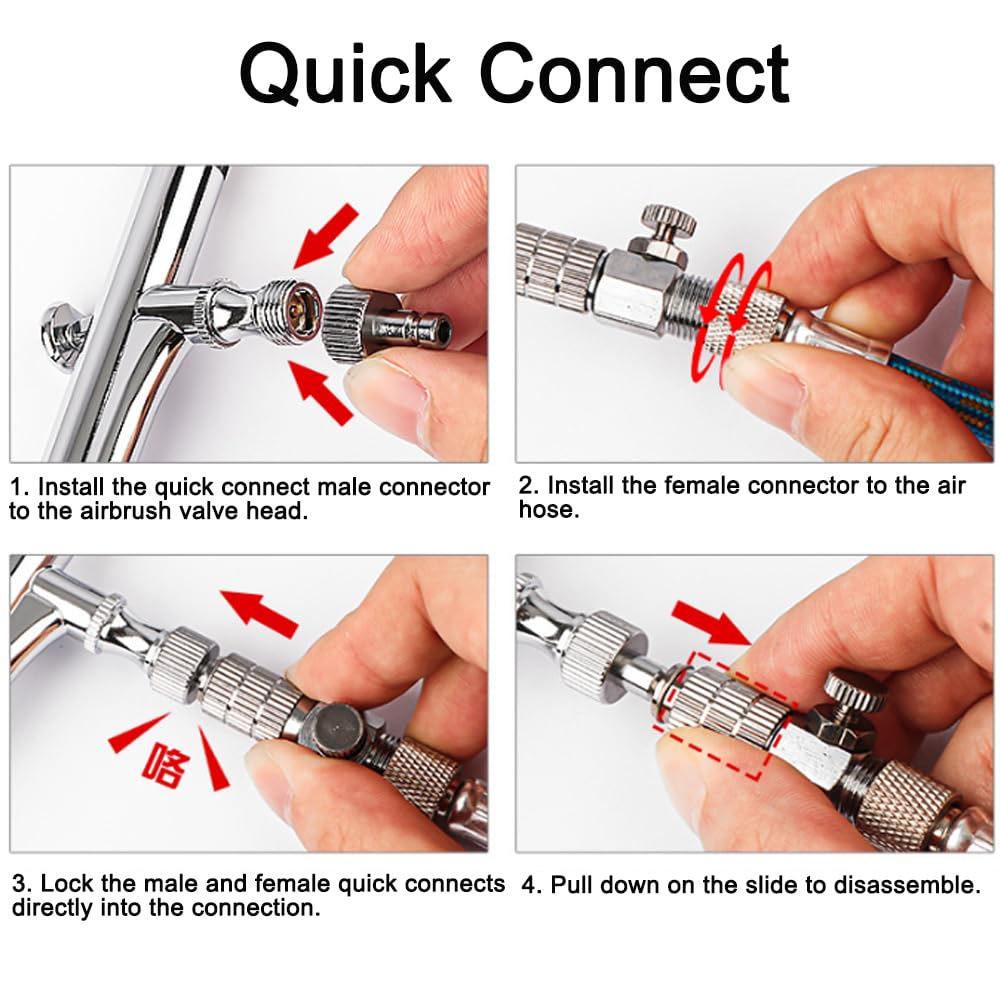 Quick Connect

1. Install the quick connect male connector to the airbrush valve head.

2. Install the female connector to the air hose.

咯

3. Lock the male and female quick connects directly into the connection.

4. Pull down on the slide to disassemble.