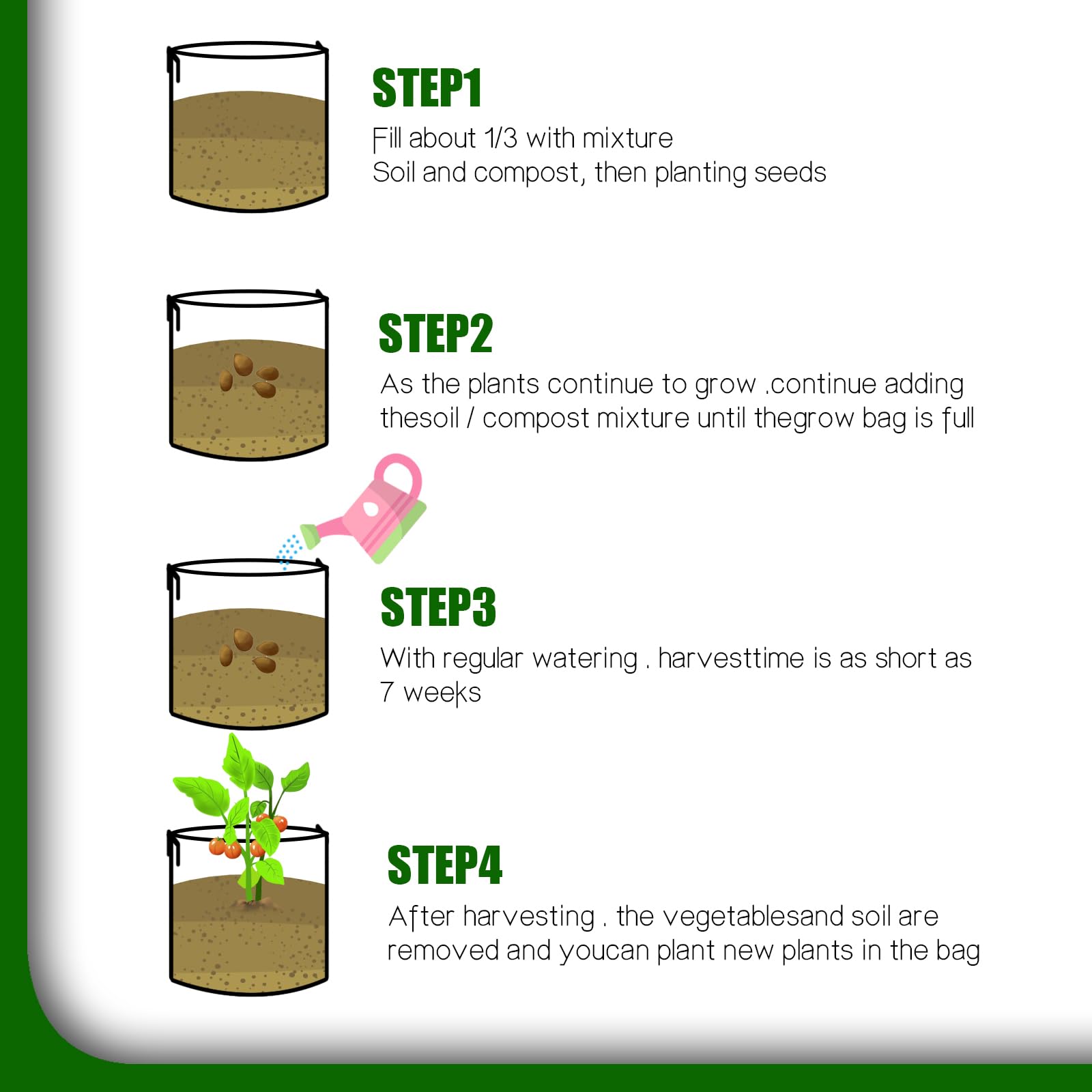 STEP1

Fill about 1/3 with mixture
Soil and compost, then planting seeds

STEP2

As the plants continue to grow .continue adding thesoil / compost mixture until thegrow bag is full

STEP3

With regular watering . harvesttime is as short as 7 weeks

STEP4

After harvesting . the vegetablesand soil are removed and youcan plant new plants in the bag