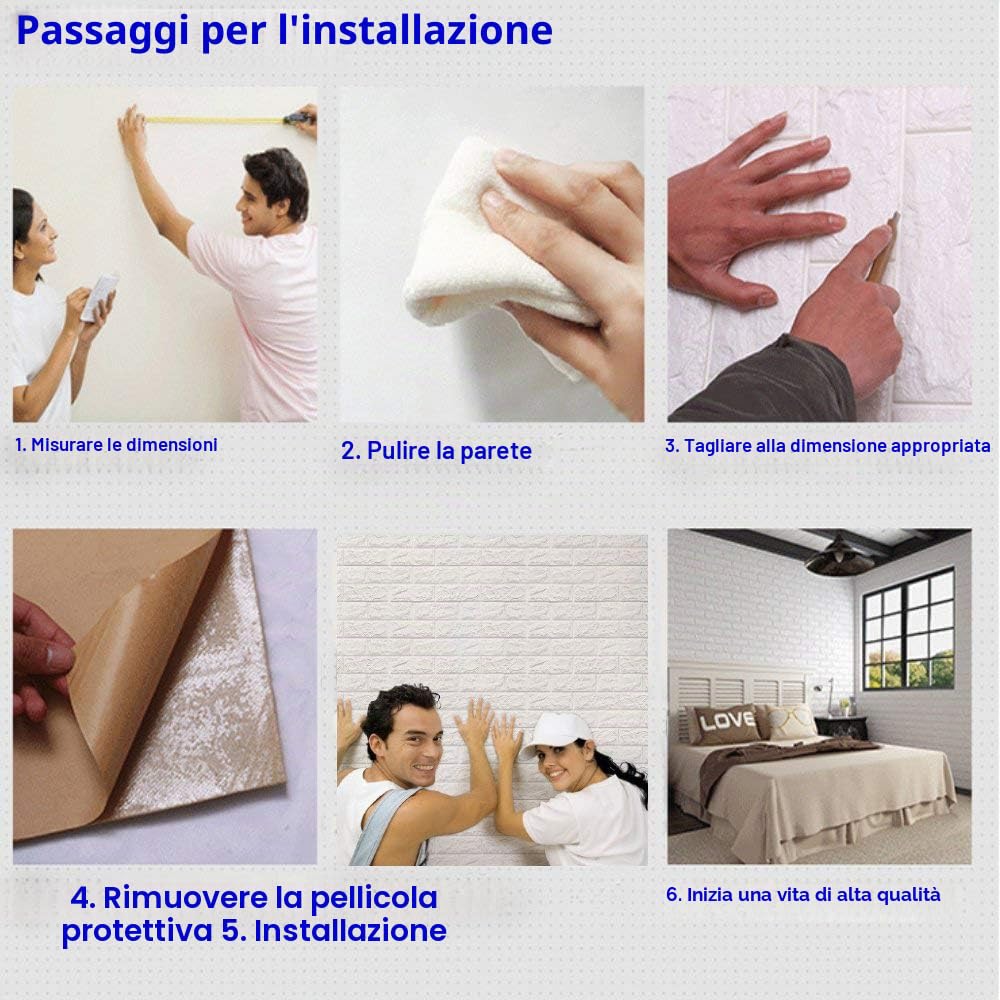 Passaggi per l'installazione

1. Misurare le dimensioni

2. Pulire la parete

3. Tagliare alla dimensione appropriata

LOVE

4. Rimuovere la pellicola protettiva 5. Installazione

6. Inizia una vita di alta qualità