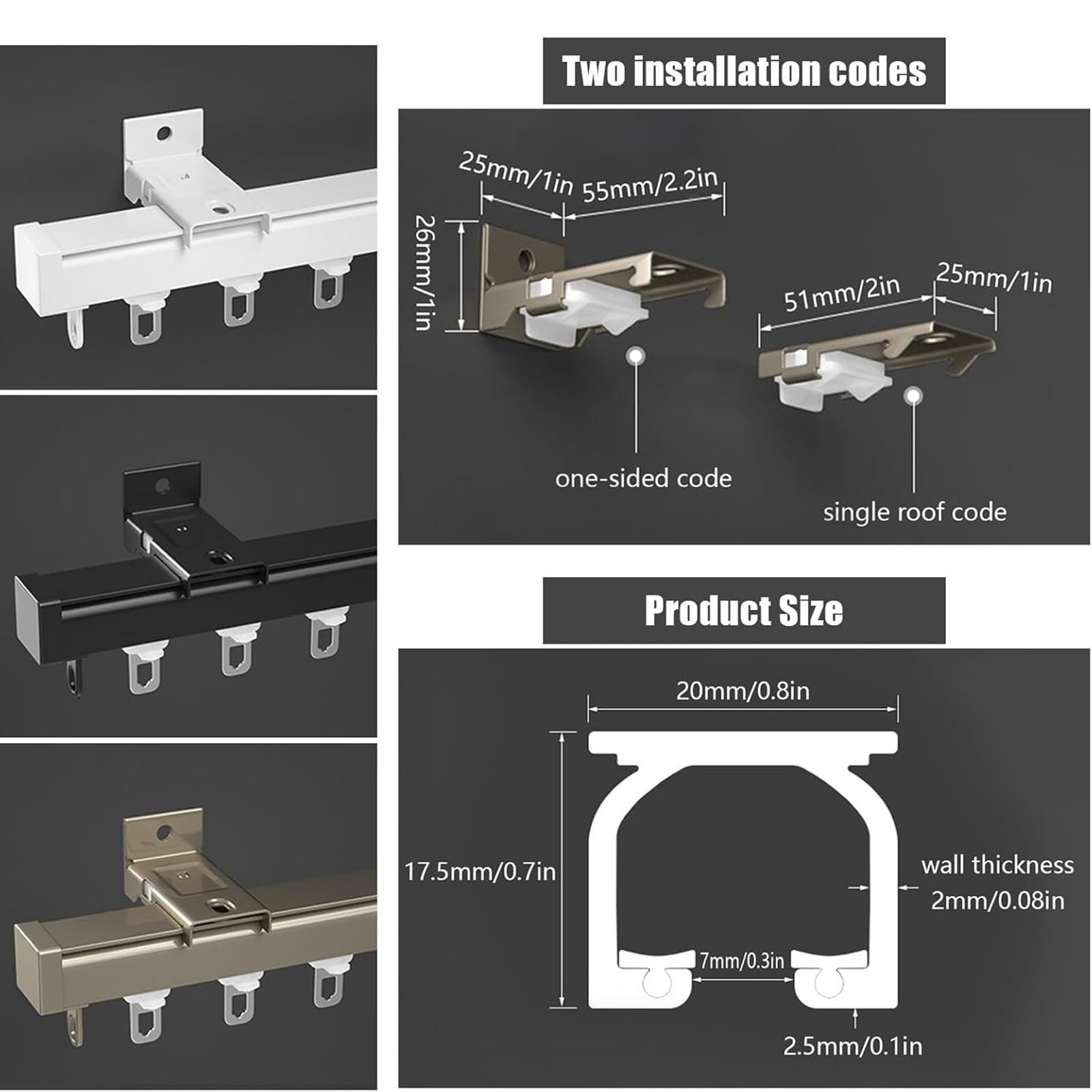 Two installation codes

25mm/1in
55mm/2.2in
26mm/1in
51mm/2in
25mm/1in
one-sided code
single roof code

Product Size

20mm/0.8in
17.5mm/0.7in
wall thickness 2mm/0.08in
7mm/0.3in
2.5mm/0.1in