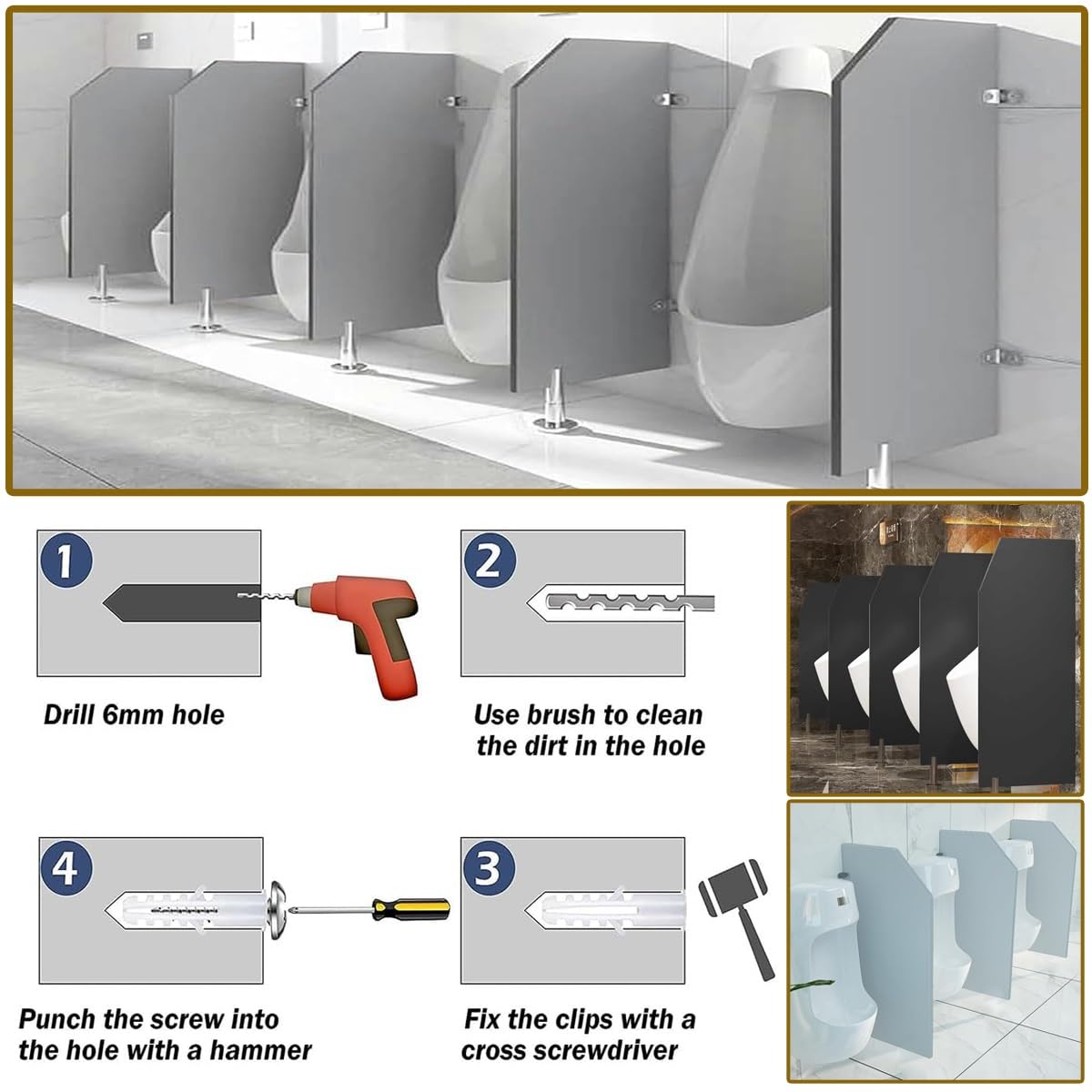 1

Drill 6mm hole

2

Use brush to clean the dirt in the hole

4

Punch the screw into the hole with a hammer

3

Fix the clips with a cross screwdriver