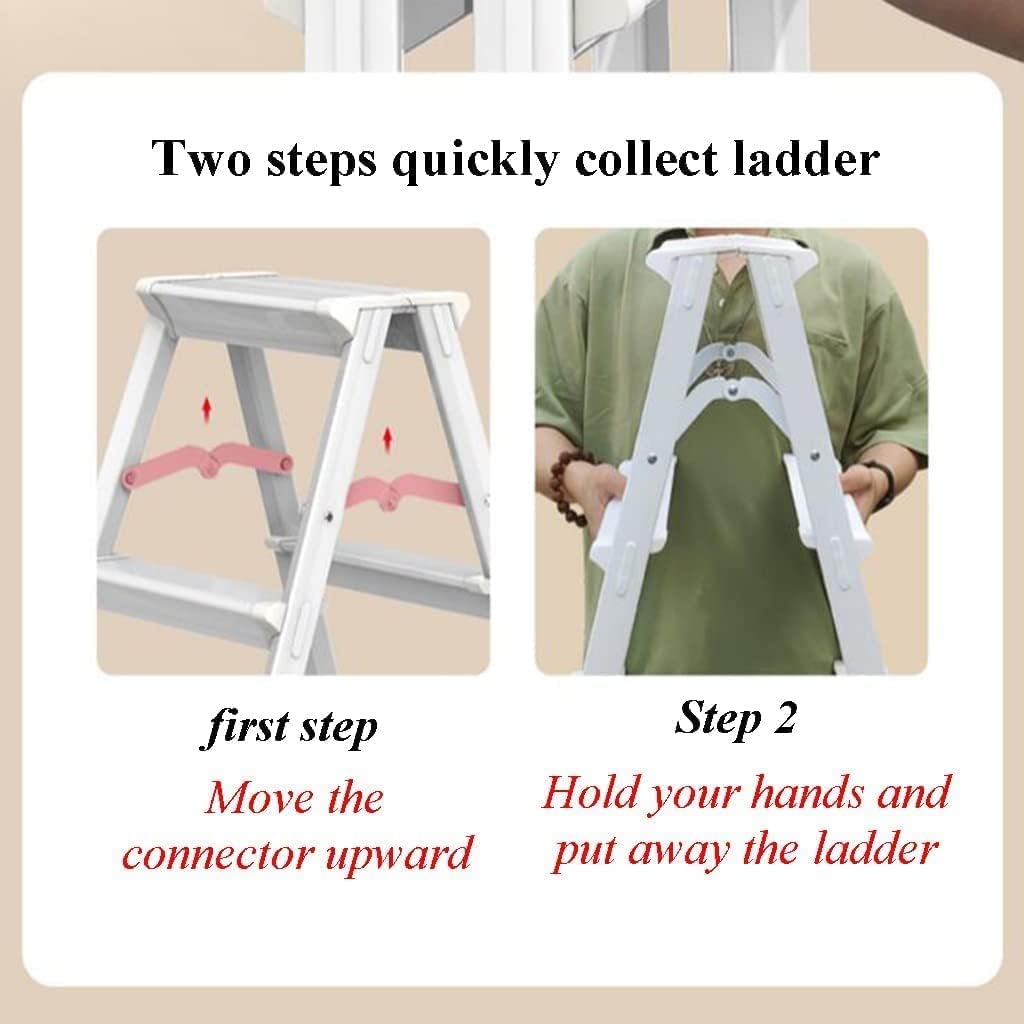 Two steps quickly collect ladder

first step

Move the connector upward

Step 2

Hold your hands and put away the ladder