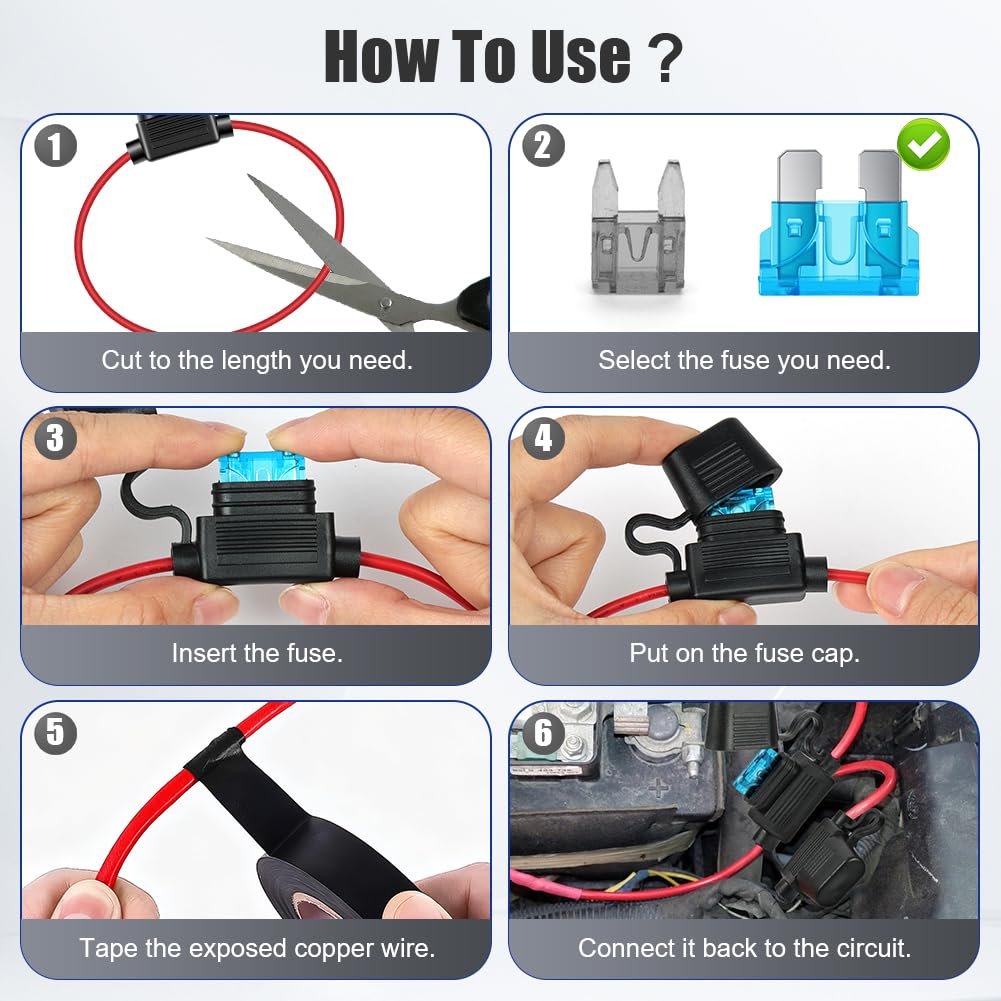 How To Use ?

1
Cut to the length you need.

2
Select the fuse you need.

3
Insert the fuse.

4
Put on the fuse cap.

5
Tape the exposed copper wire.

6
Connect it back to the circuit.