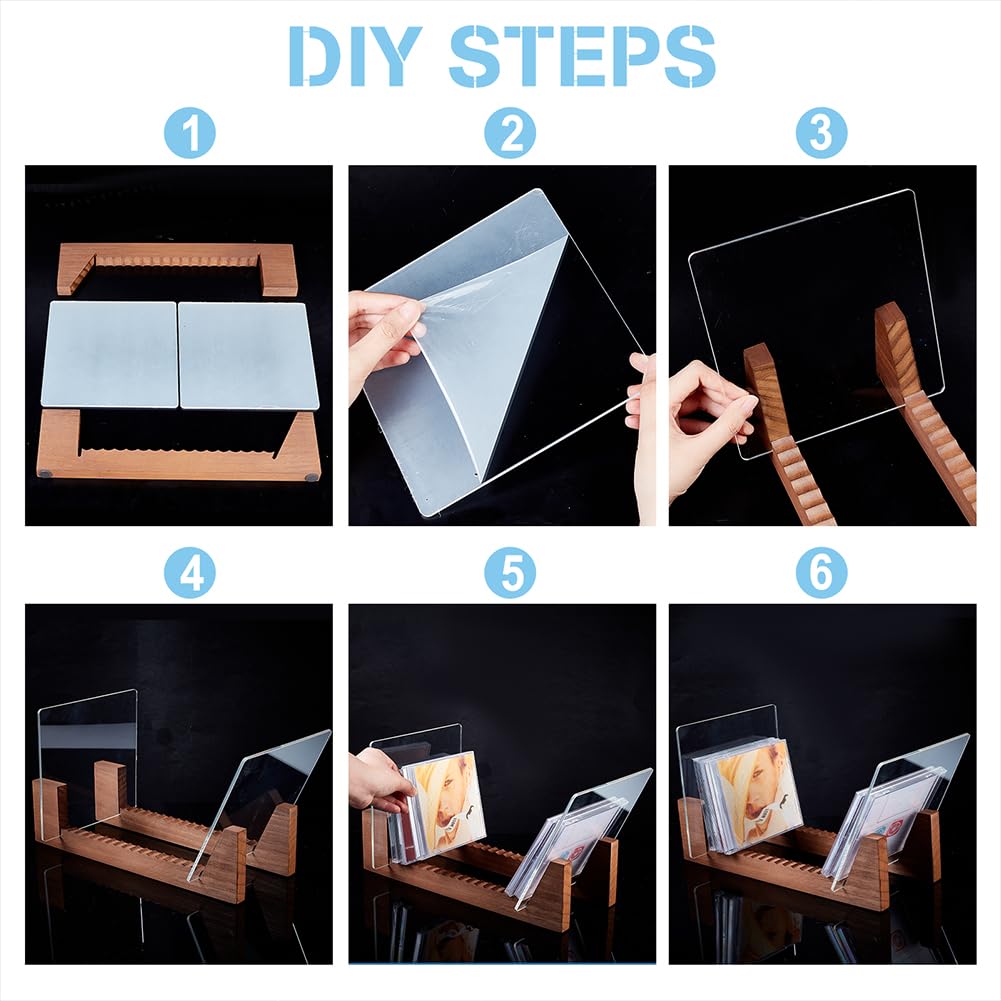 DIY STEPS

1

2

3

4

5

6