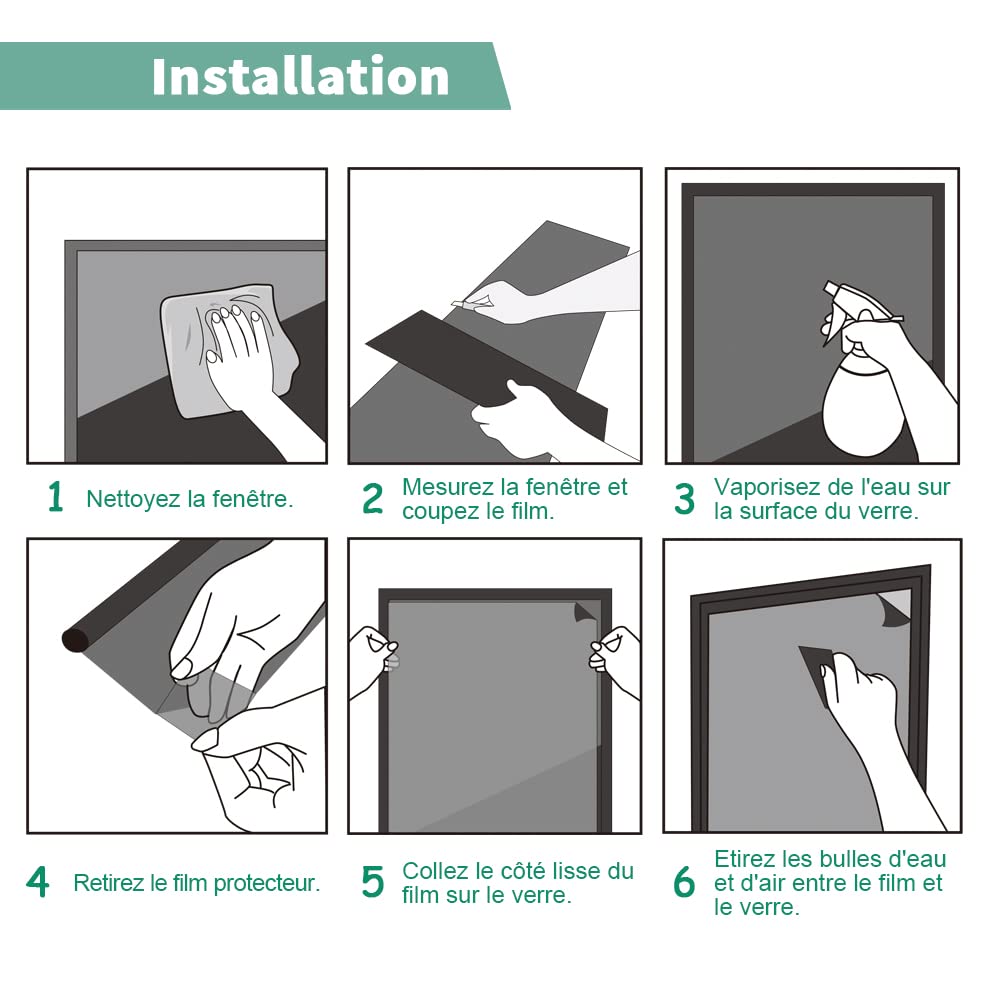 Installation

1 Nettoyez la fenêtre.

2 Mesurez la fenêtre et coupez le film.

3 Vaporisez de l'eau sur la surface du verre.

4 Retirez le film protecteur.

5 Collez le côté lisse du film sur le verre.

6 Etirez les bulles d'eau et d'air entre le film et le verre.