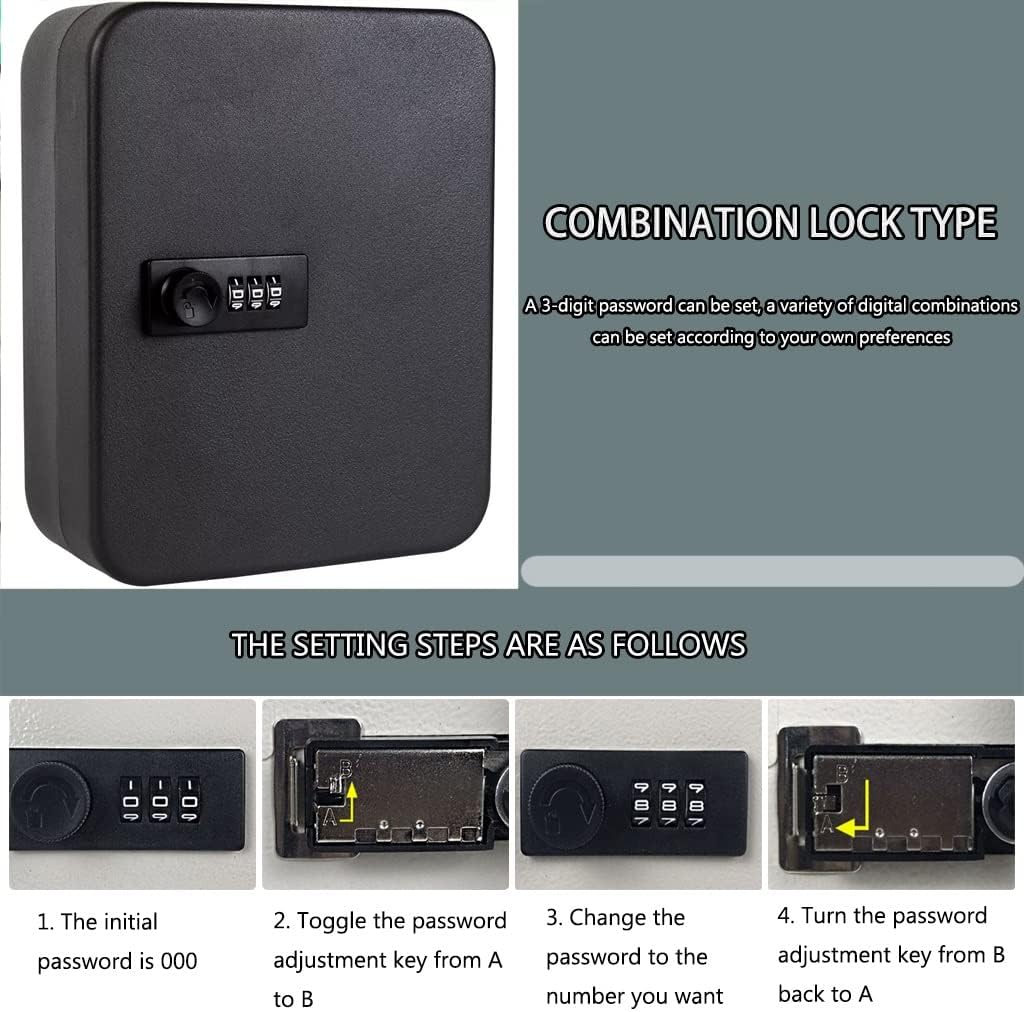 COMBINATION LOCK TYPE

A 3-digit password can be set, a variety of digital combinations can be set according to your own preferences

THE SETTING STEPS ARE AS FOLLOWS

B
A

B
A

1. The initial password is 000

2. Toggle the password adjustment key from A to B

3. Change the password to the number you want

4. Turn the password adjustment key from B back to A