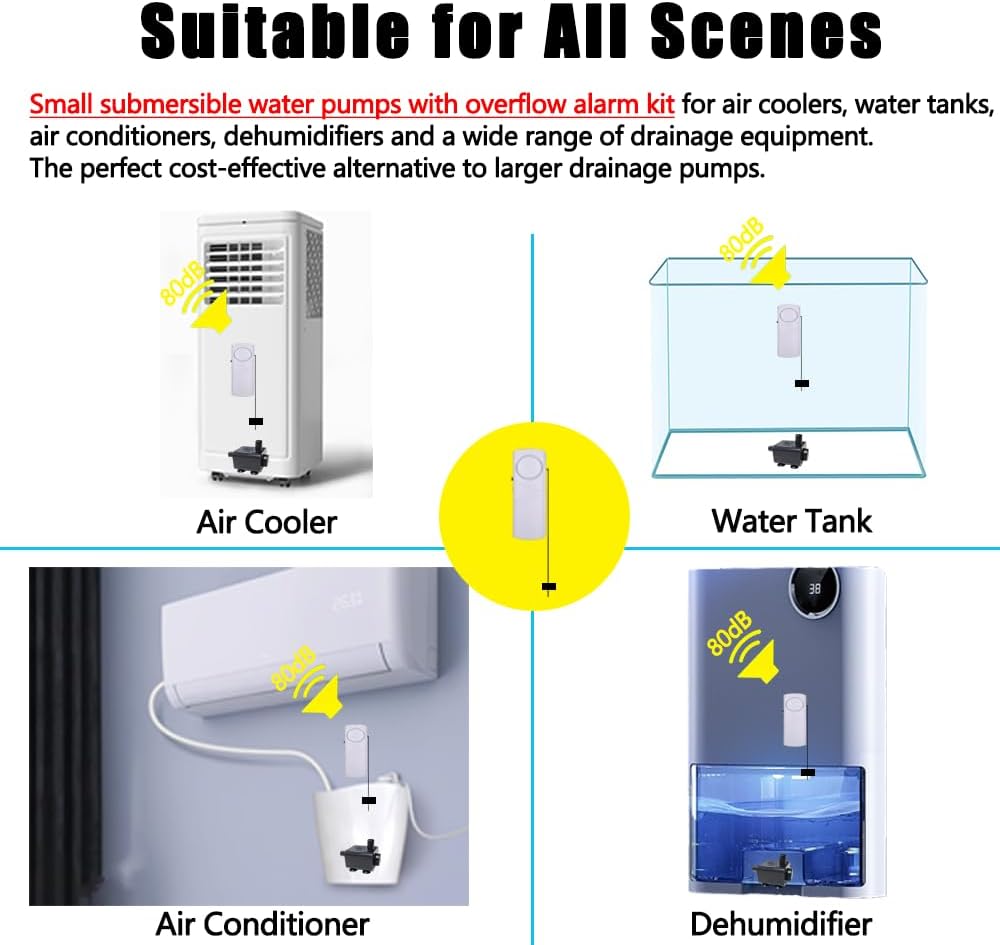 Suitable for All Scenes

Small submersible water pumps with overflow alarm kit for air coolers, water tanks, air conditioners, dehumidifiers and a wide range of drainage equipment. The perfect cost-effective alternative to larger drainage pumps.

80dB

Air Cooler

80dB

Water Tank

80dB

Air Conditioner

38

80dB

Dehumidifier