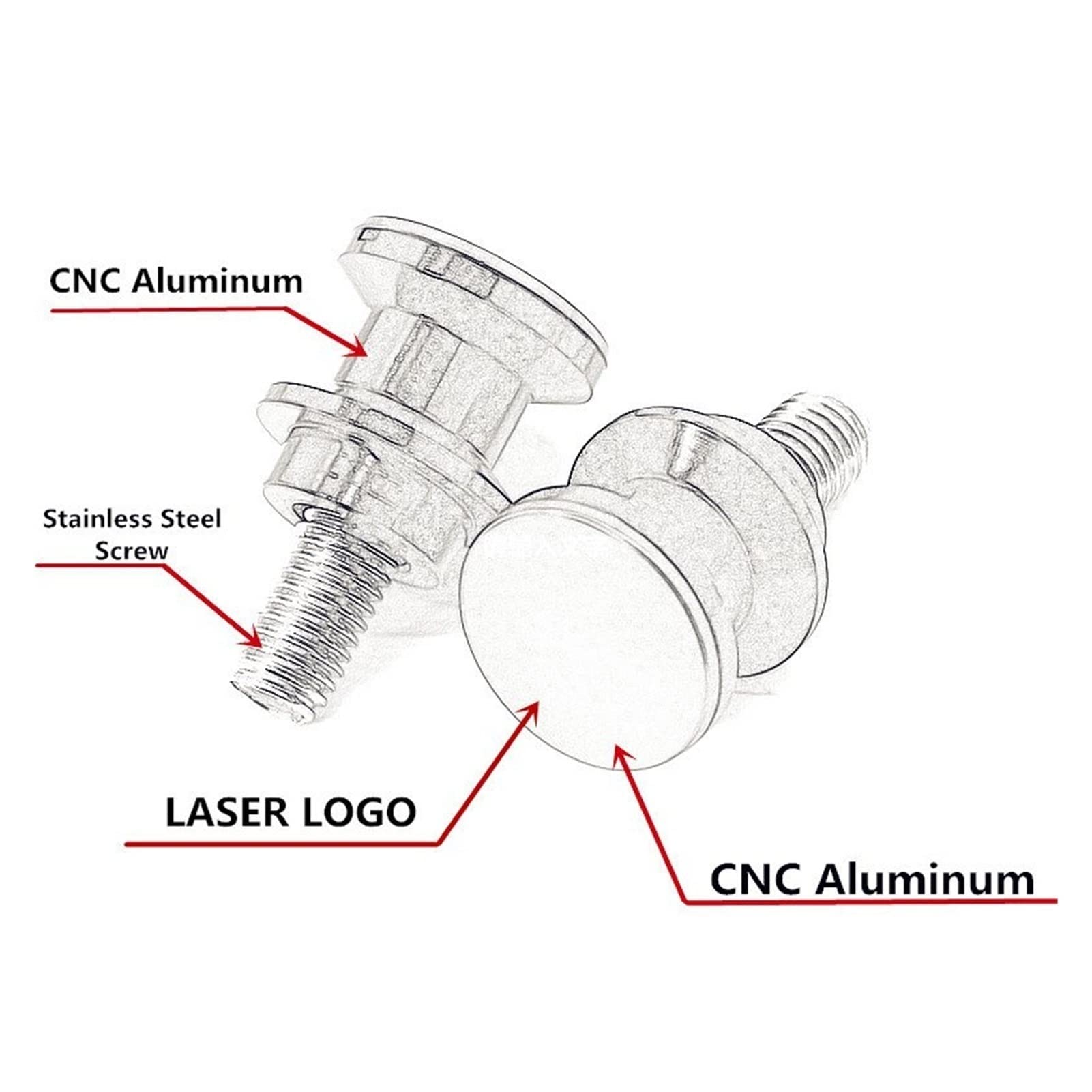 CNC Aluminum

Stainless Steel Screw

LASER LOGO

CNC Aluminum