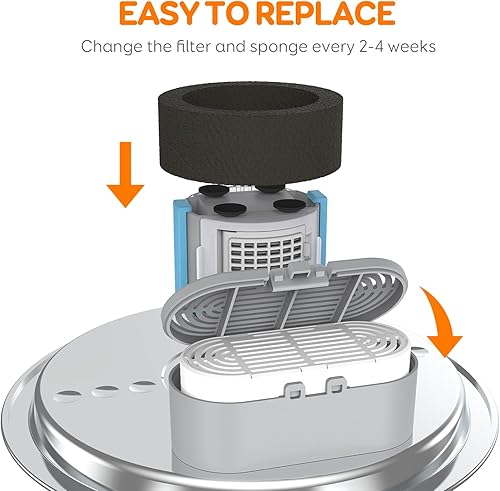 EASY TO REPLACE

Change the filter and sponge every 2-4 weeks