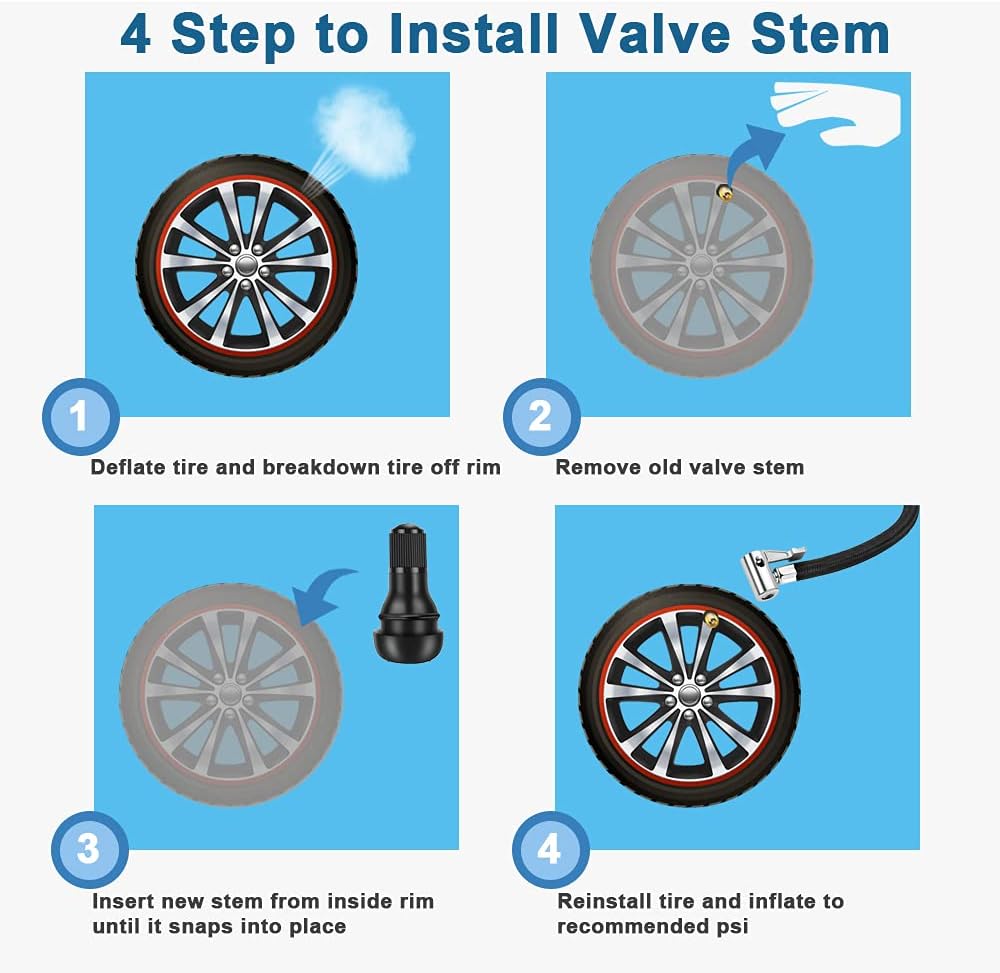 4 Step to Install Valve Stem

1

Deflate tire and breakdown tire off rim

2

Remove old valve stem

3

Insert new stem from inside rim until it snaps into place

4

Reinstall tire and inflate to recommended psi