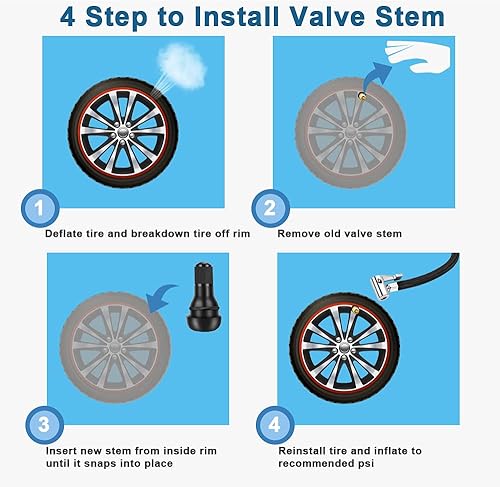 4 Step to Install Valve Stem

1

Deflate tire and breakdown tire off rim

2

Remove old valve stem

3

Insert new stem from inside rim until it snaps into place

4

Reinstall tire and inflate to recommended psi