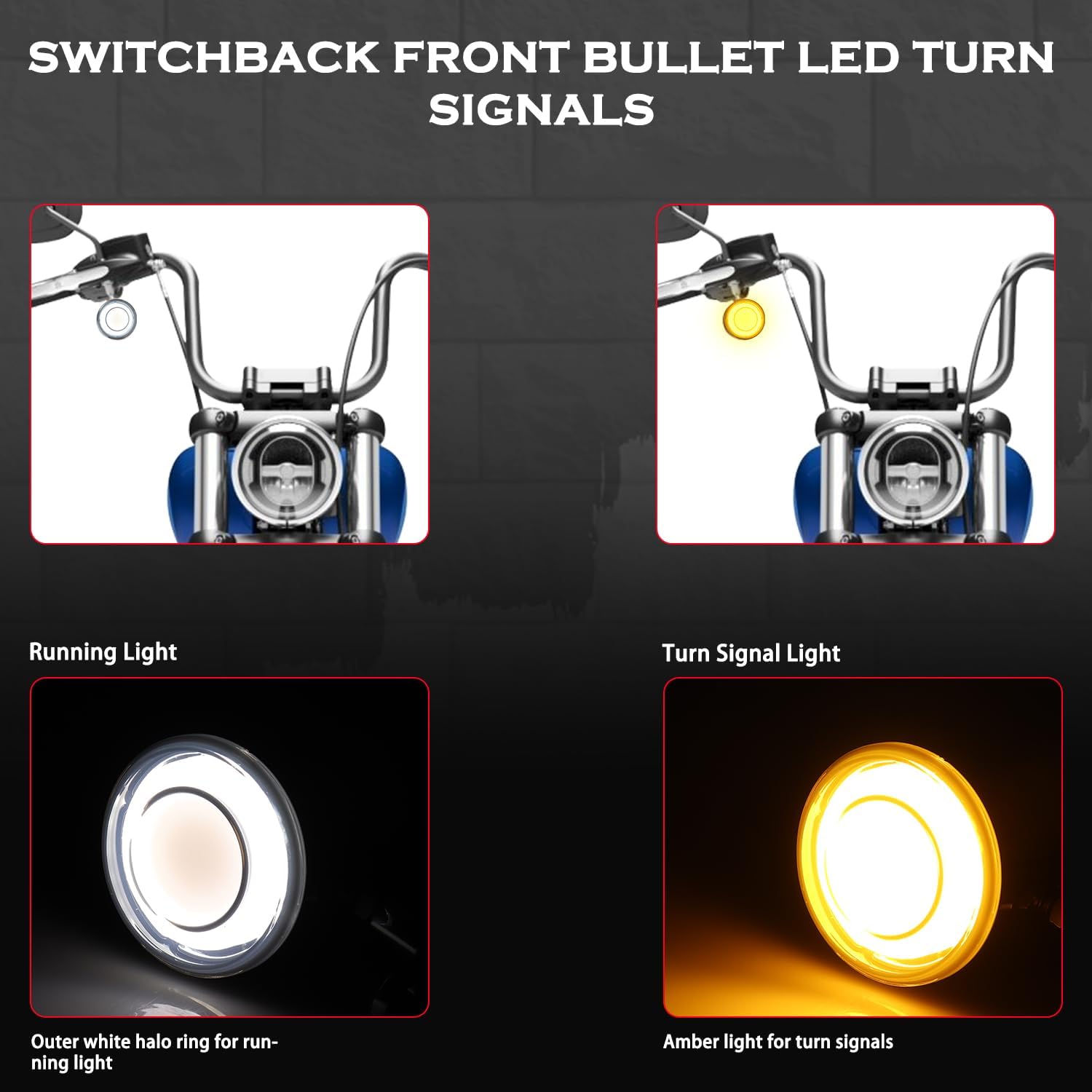 SWITCHBACK FRONT BULLET LED TURN SIGNALS

Running Light

Outer white halo ring for running light

Turn Signal Light

Amber light for turn signals