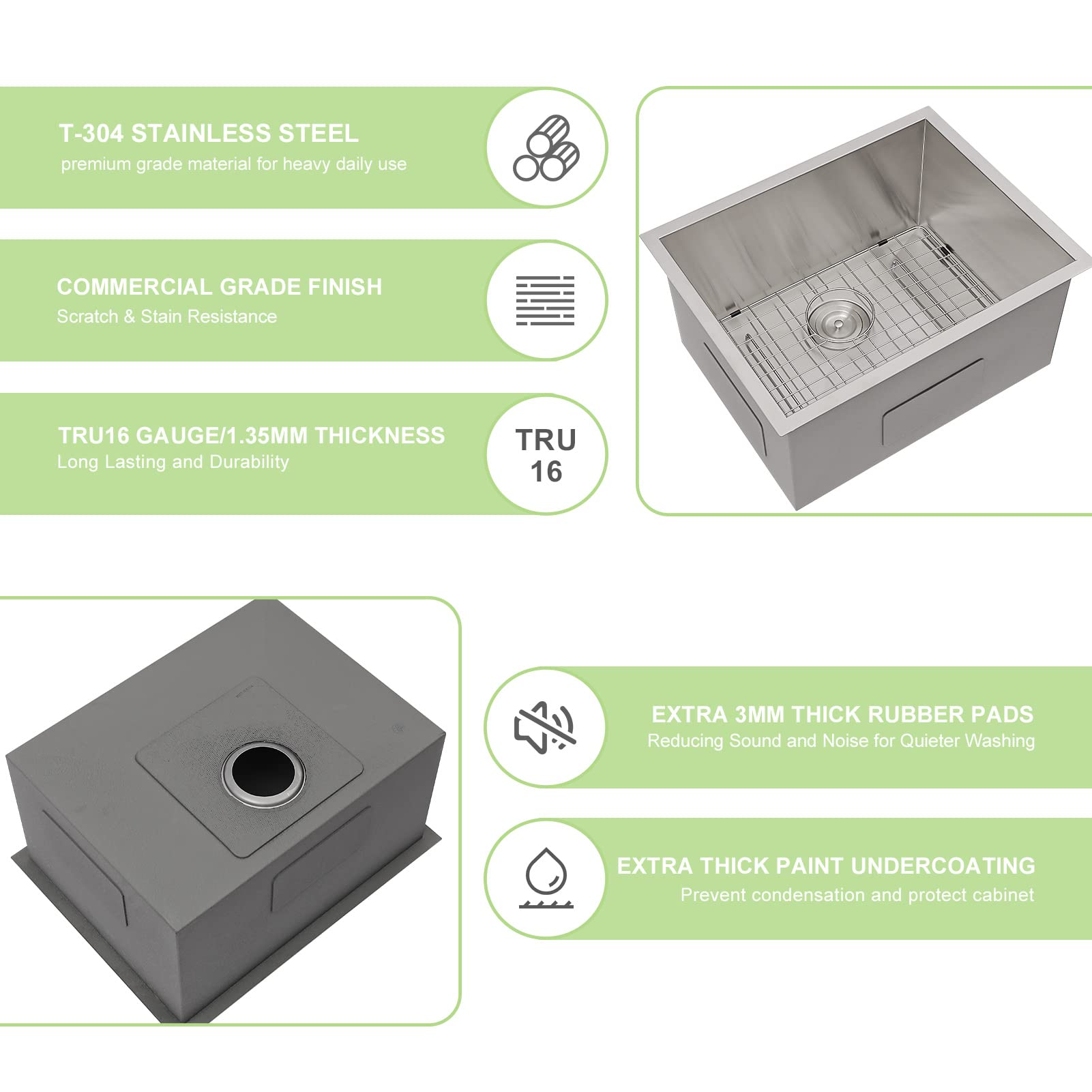 T-304 STAINLESS STEEL
premium grade material for heavy daily use

COMMERCIAL GRADE FINISH
Scratch & Stain Resistance

TRU16 GAUGE/1.35MM THICKNESS
Long Lasting and Durability

TRU
16

EXTRA 3MM THICK RUBBER PADS
Reducing Sound and Noise for Quieter Washing

EXTRA THICK PAINT UNDERCOATING
Prevent condensation and protect cabinet