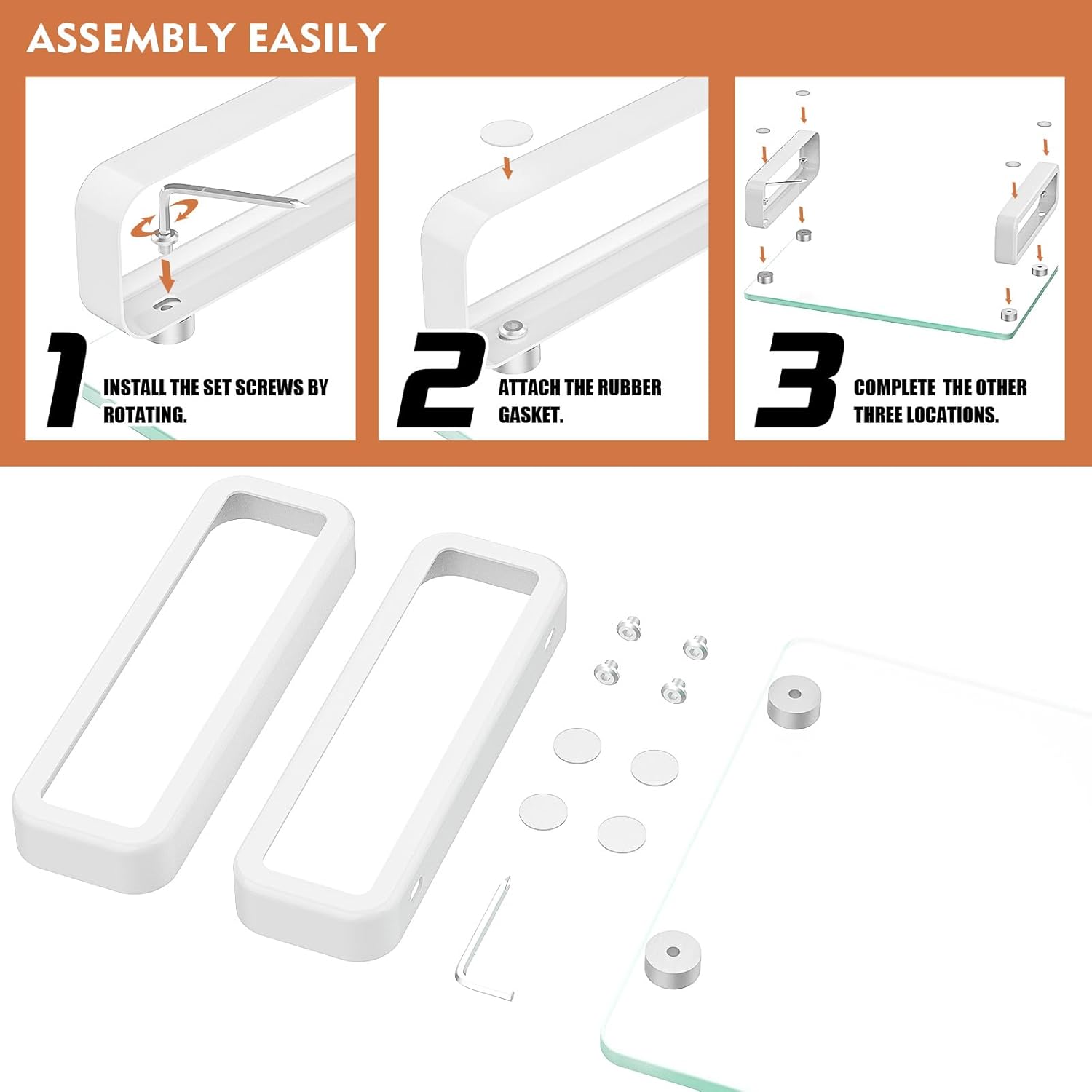 ASSEMBLY EASILY

1 INSTALL THE SET SCREWS BY ROTATING.

2 ATTACH THE RUBBER GASKET.

3 COMPLETE THE OTHER THREE LOCATIONS.