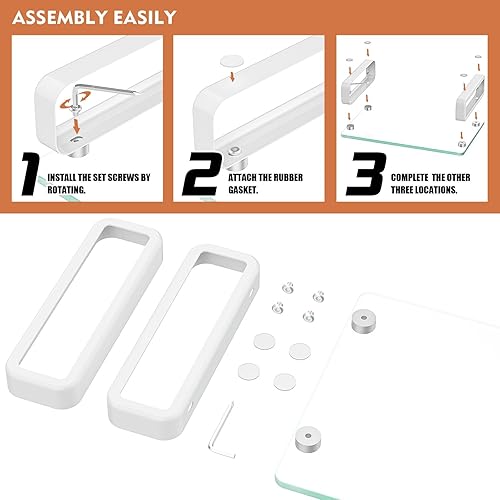 ASSEMBLY EASILY

1 INSTALL THE SET SCREWS BY ROTATING.

2 ATTACH THE RUBBER GASKET.

3 COMPLETE THE OTHER THREE LOCATIONS.