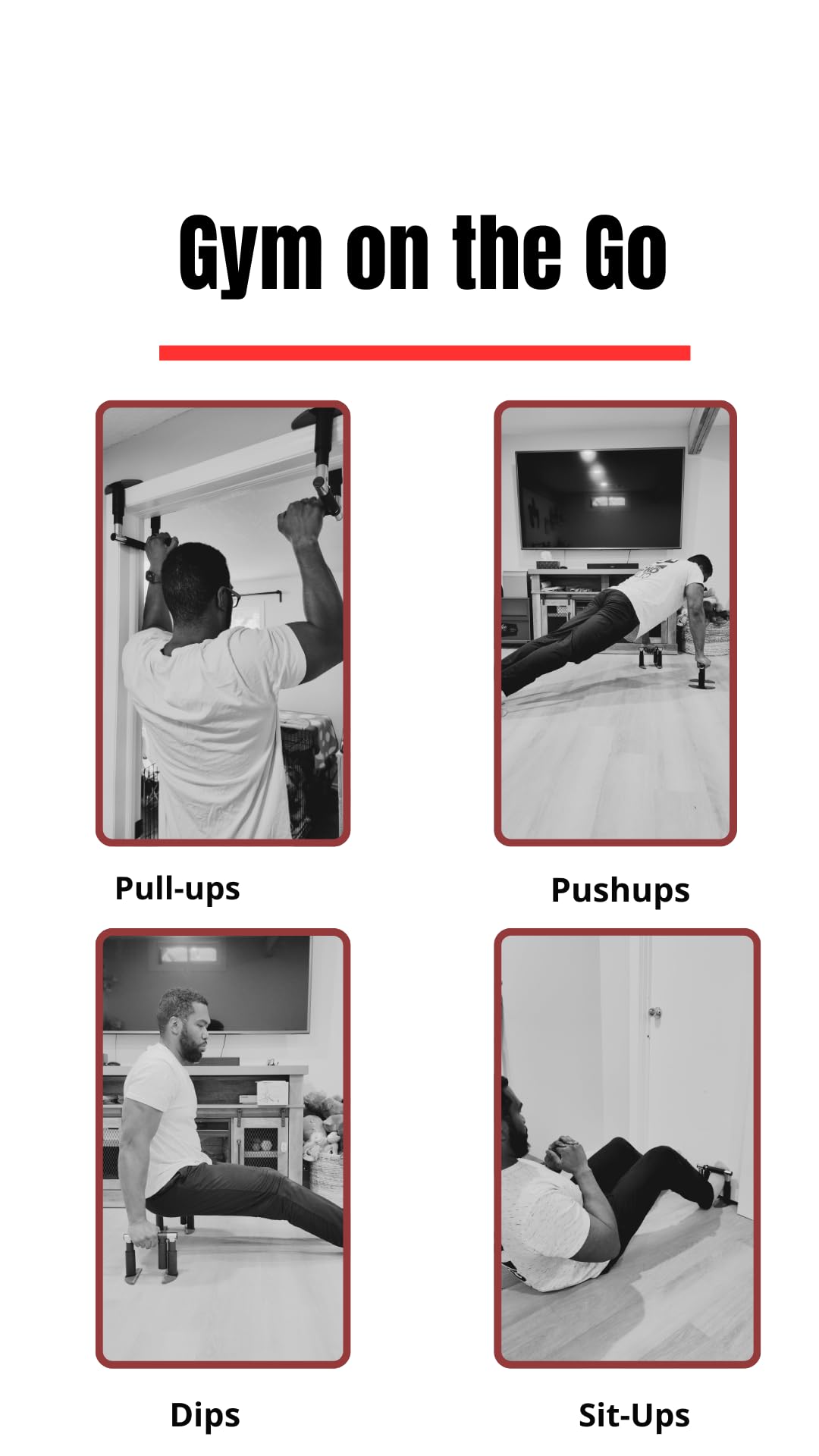 Gym on the Go

Pull-ups

Pushups

Dips

Sit-Ups