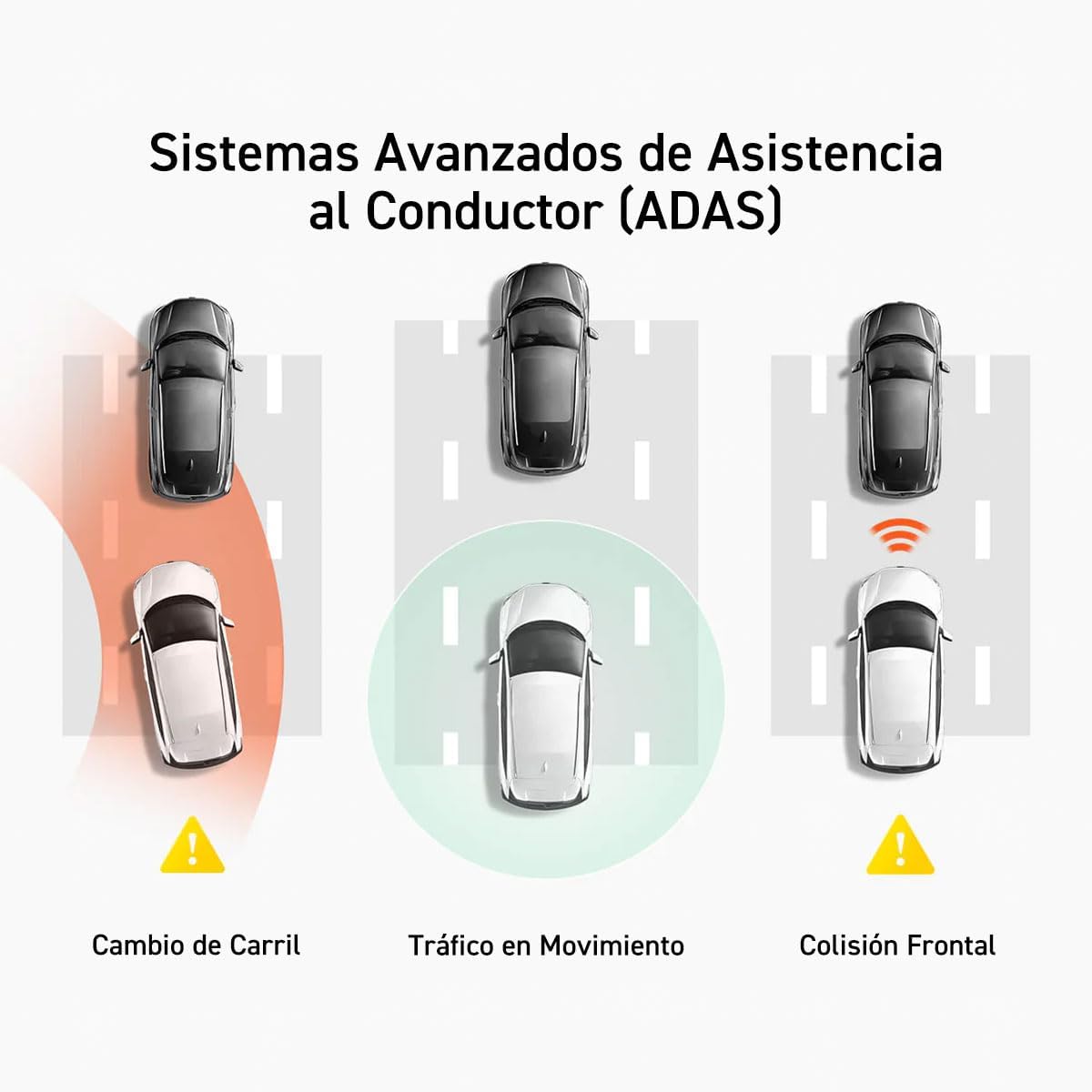 Sistemas Avanzados de Asistencia al Conductor (ADAS)

Cambio de Carril

Tráfico en Movimiento

Colisión Frontal