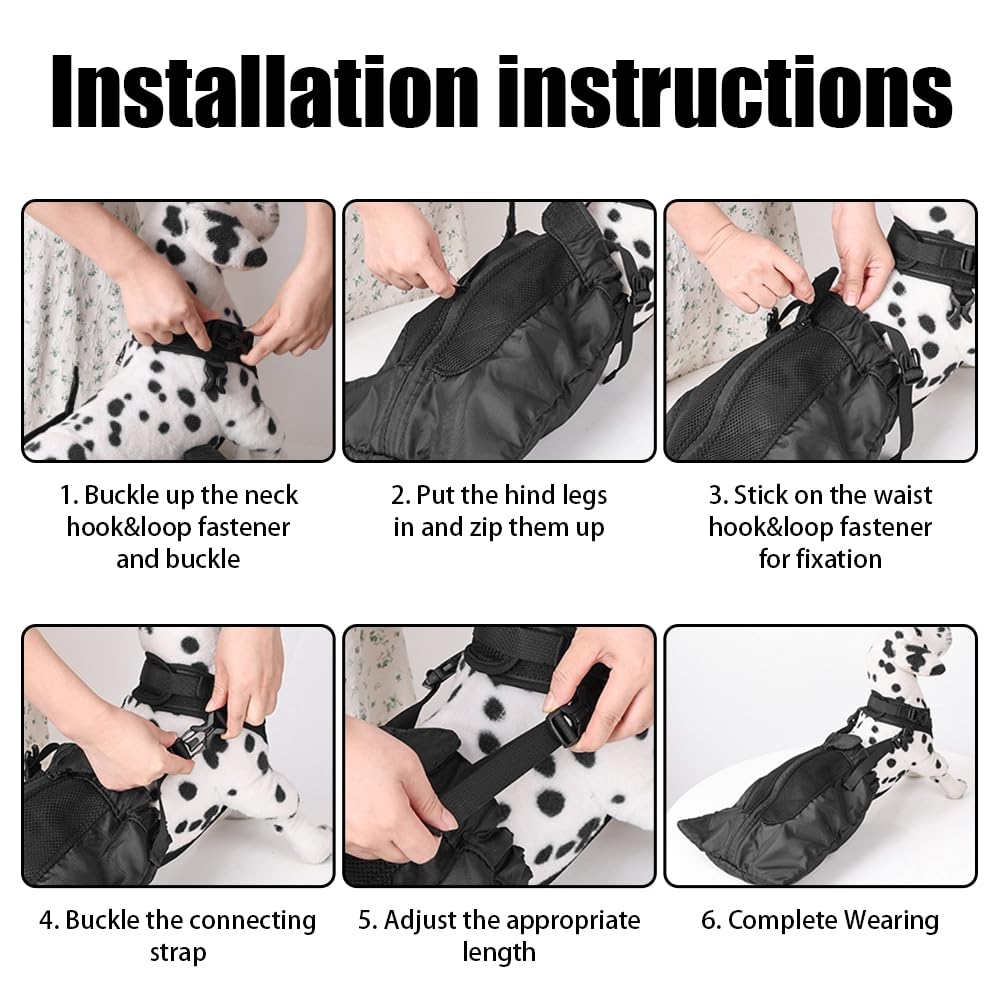 Installation instructions

1. Buckle up the neck hook&loop fastener and buckle

2. Put the hind legs in and zip them up

3. Stick on the waist hook&loop fastener for fixation

4. Buckle the connecting strap

5. Adjust the appropriate length

6. Complete Wearing