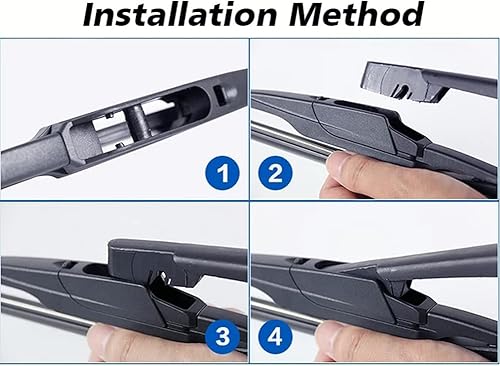 Installation Method

1

2

3

4