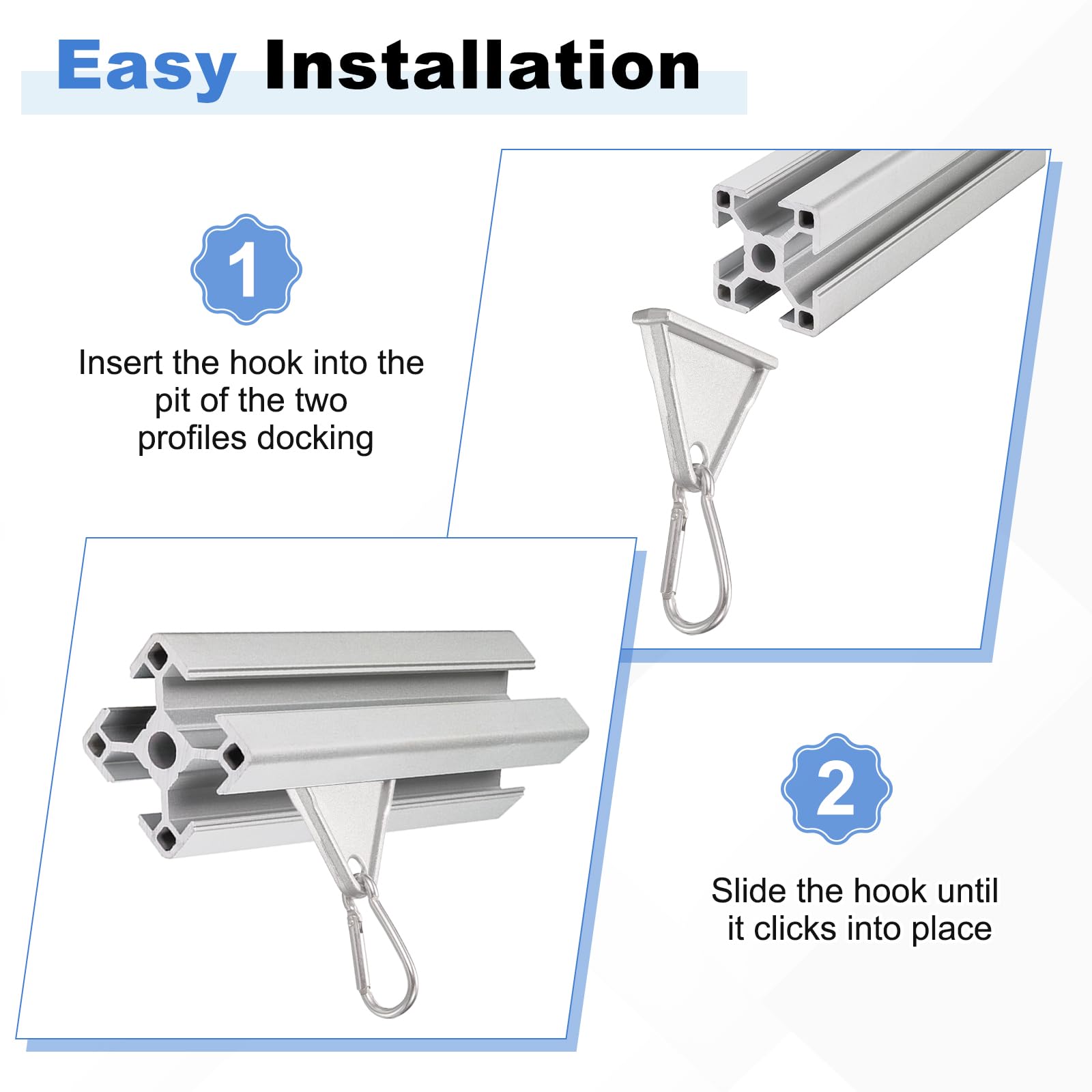 Easy Installation

1

Insert the hook into the pit of the two profiles docking

2

Slide the hook until it clicks into place