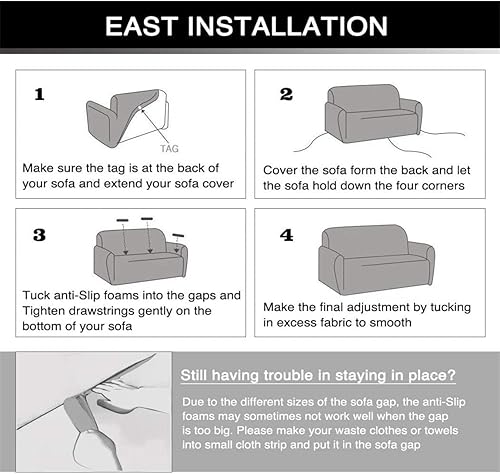 EAST INSTALLATION

1

TAG

Make sure the tag is at the back of your sofa and extend your sofa cover

2

Cover the sofa form the back and let the sofa hold down the four corners

3

Tuck anti-Slip foams into the gaps and Tighten drawstrings gently on the bottom of your sofa

4

Make the final adjustment by tucking in excess fabric to smooth

Still having trouble in staying in place?

Due to the different sizes of the sofa gap, the anti-Slip foams may sometimes not work well when the gap is too big. Please make your waste clothes or towels into small cloth strip and put it in the sofa gap