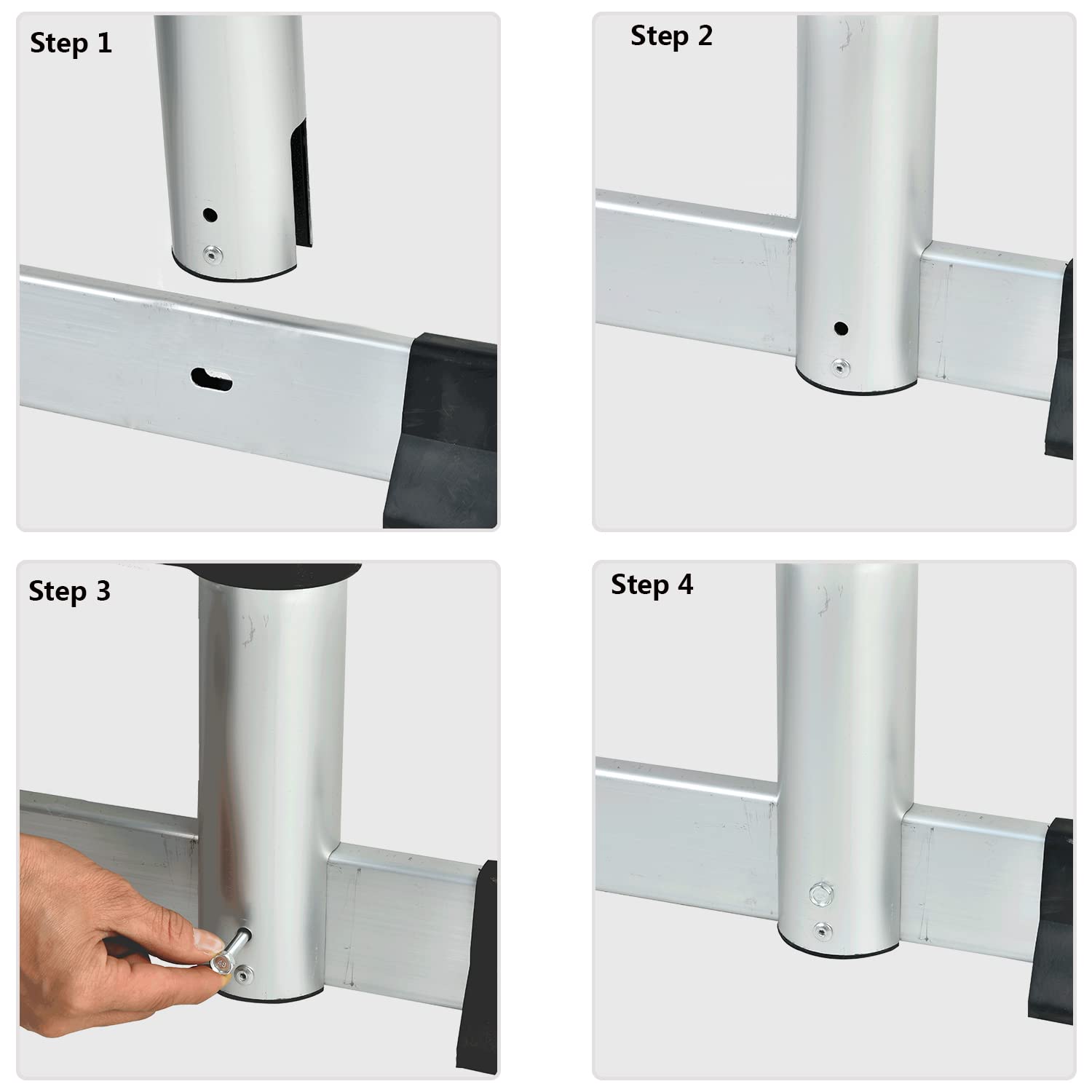 Step 1

Step 2

Step 3

Step 4