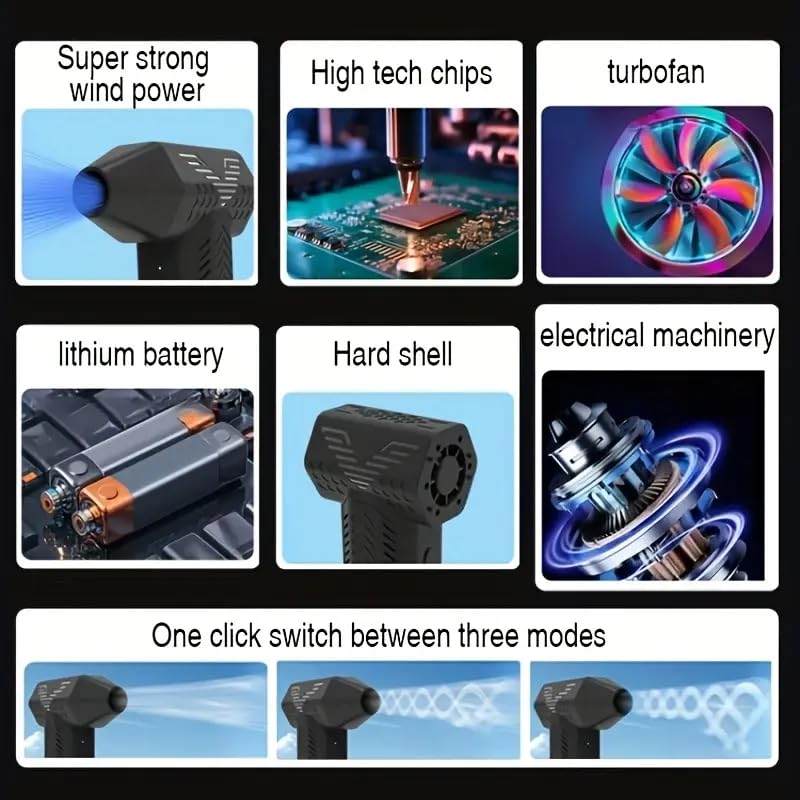 Super strong wind power

High tech chips

turbofan

lithium battery

Hard shell

electrical machinery

One click switch between three modes