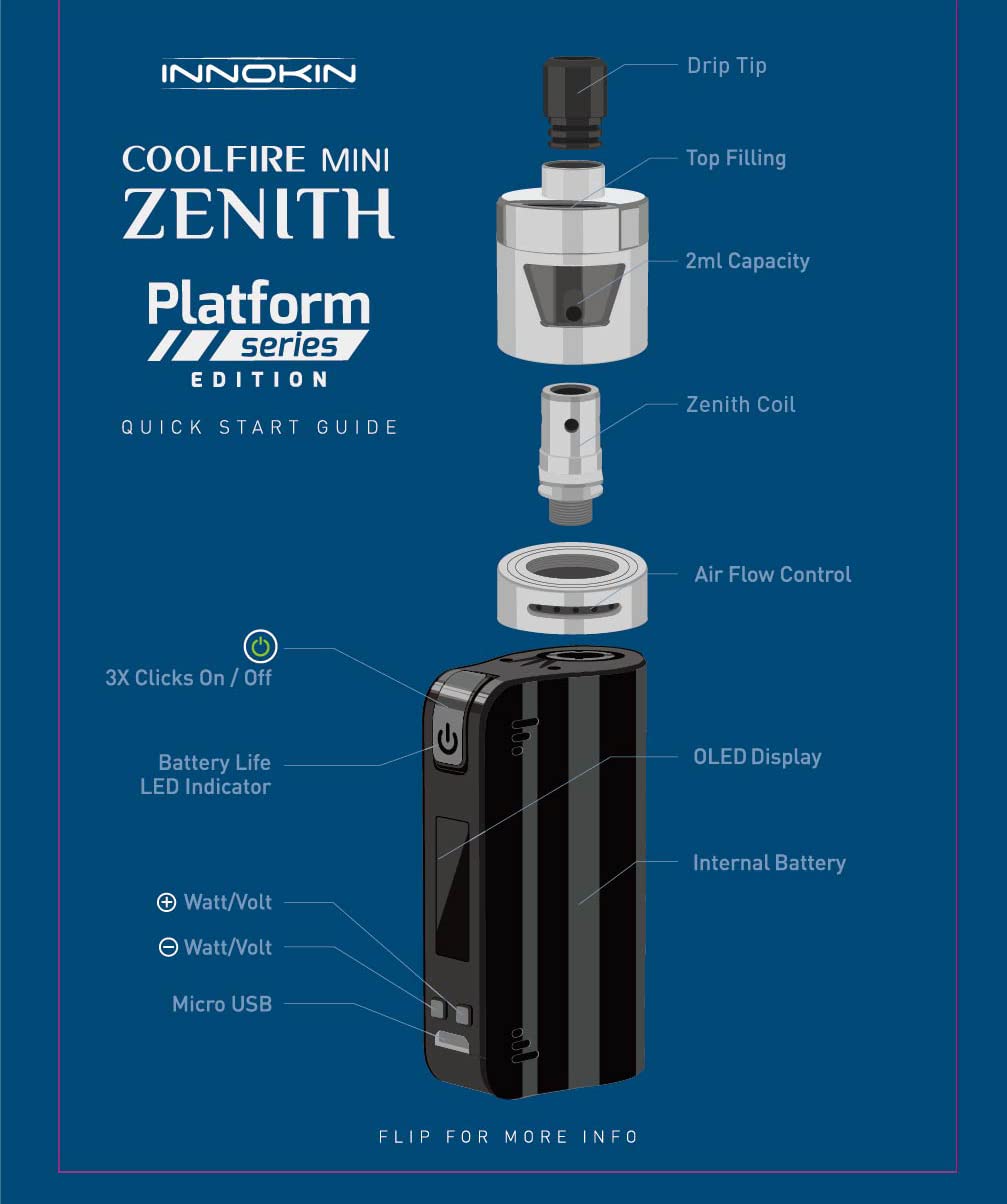 INNOKIN

COOLFIRE MINI
ZENITH

Platform
series
EDITION

QUICK START GUIDE

Drip Tip

Top Filling

2ml Capacity

Zenith Coil

Air Flow Control

3X Clicks On / Off

Battery Life
LED Indicator

OLED Display

Internal Battery

⊕ Watt/Volt

⊖ Watt/Volt

Micro USB

FLIP FOR MORE INFO